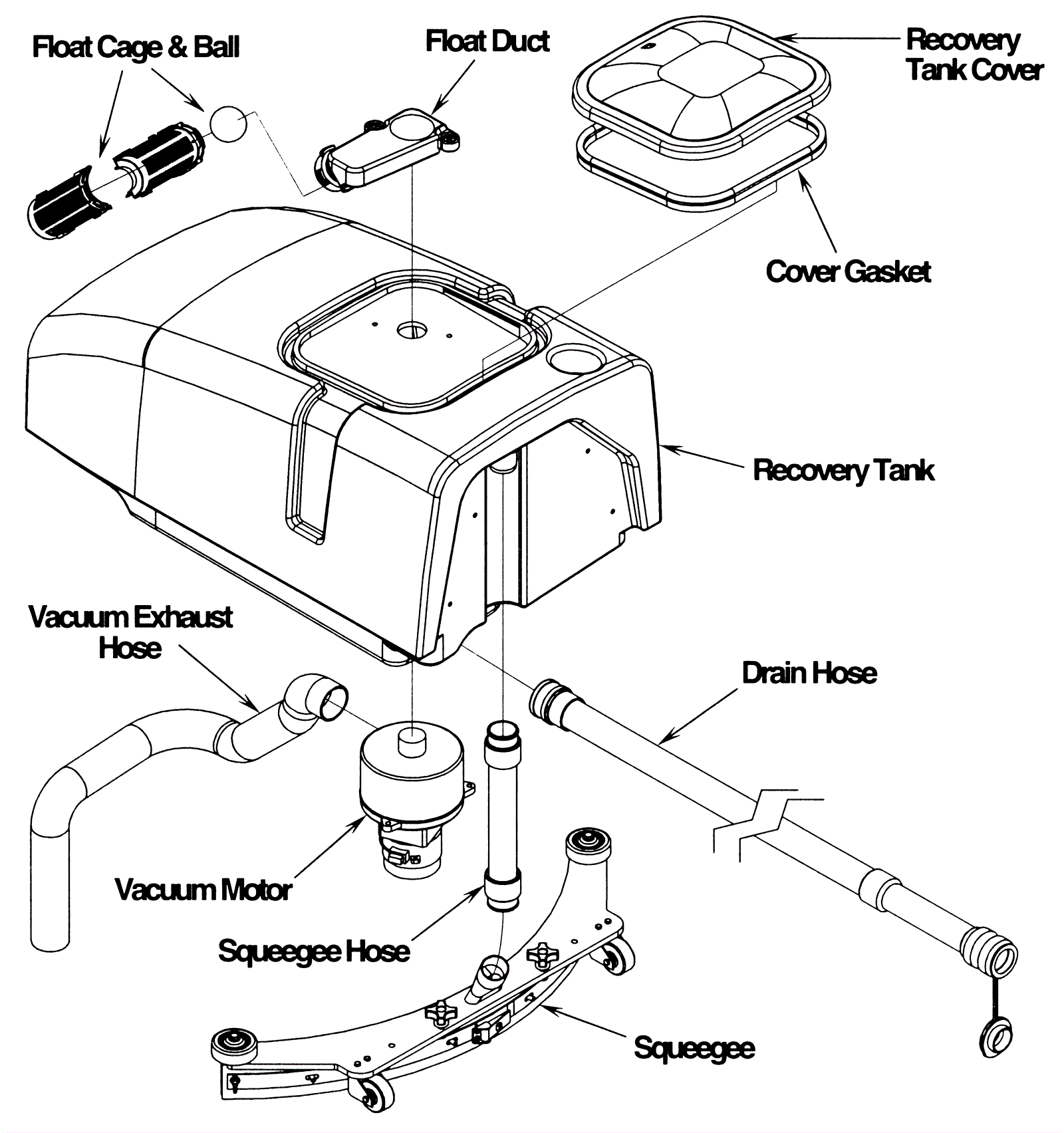 Float Cage & Ball

Float Duct

Recovery Tank Cover

Cover Gasket

Recovery Tank

Vacuum Exhaust Hose

Drain Hose

Vacuum Motor

Squeegee Hose

Squeegee