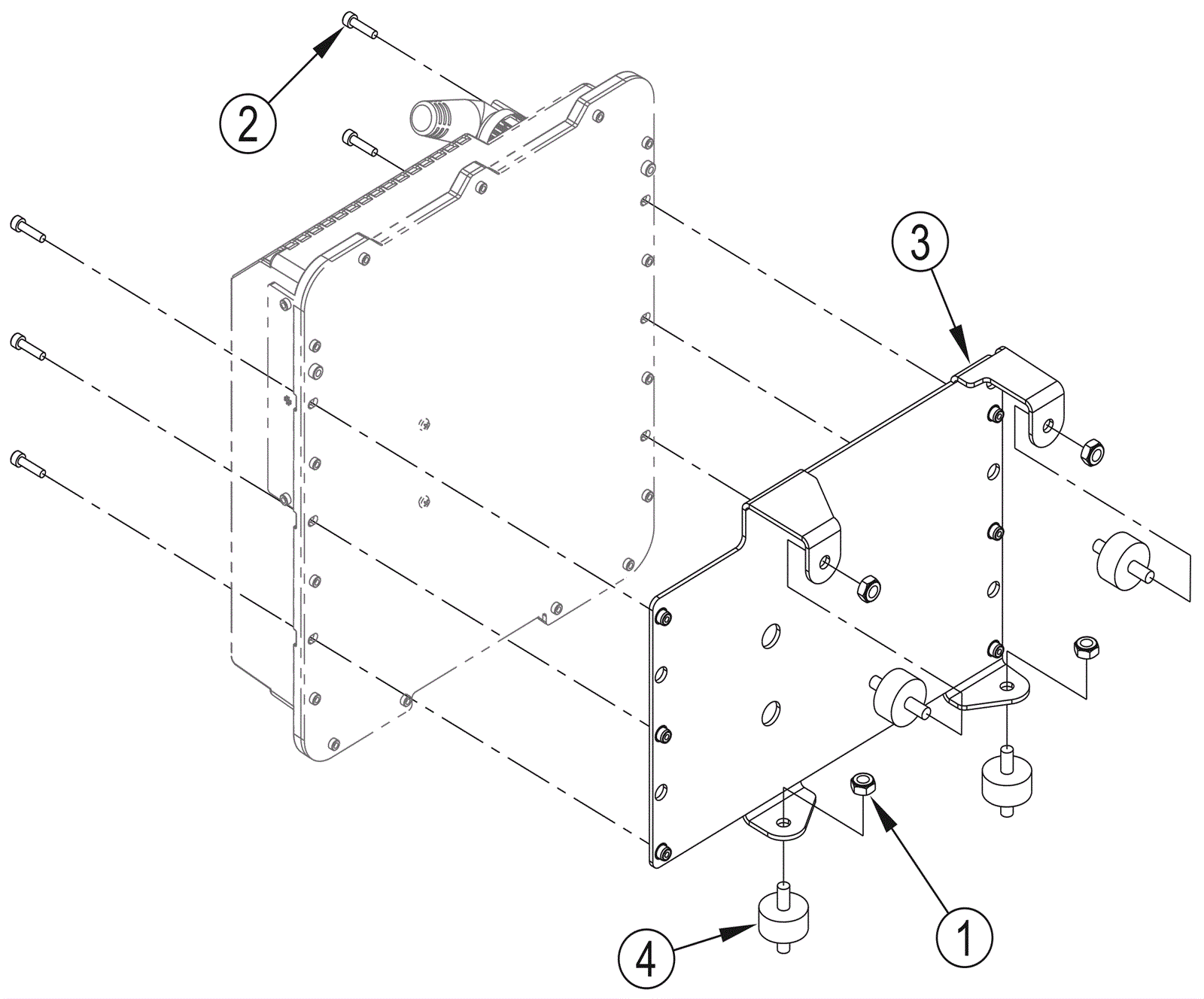 2
3
1
4