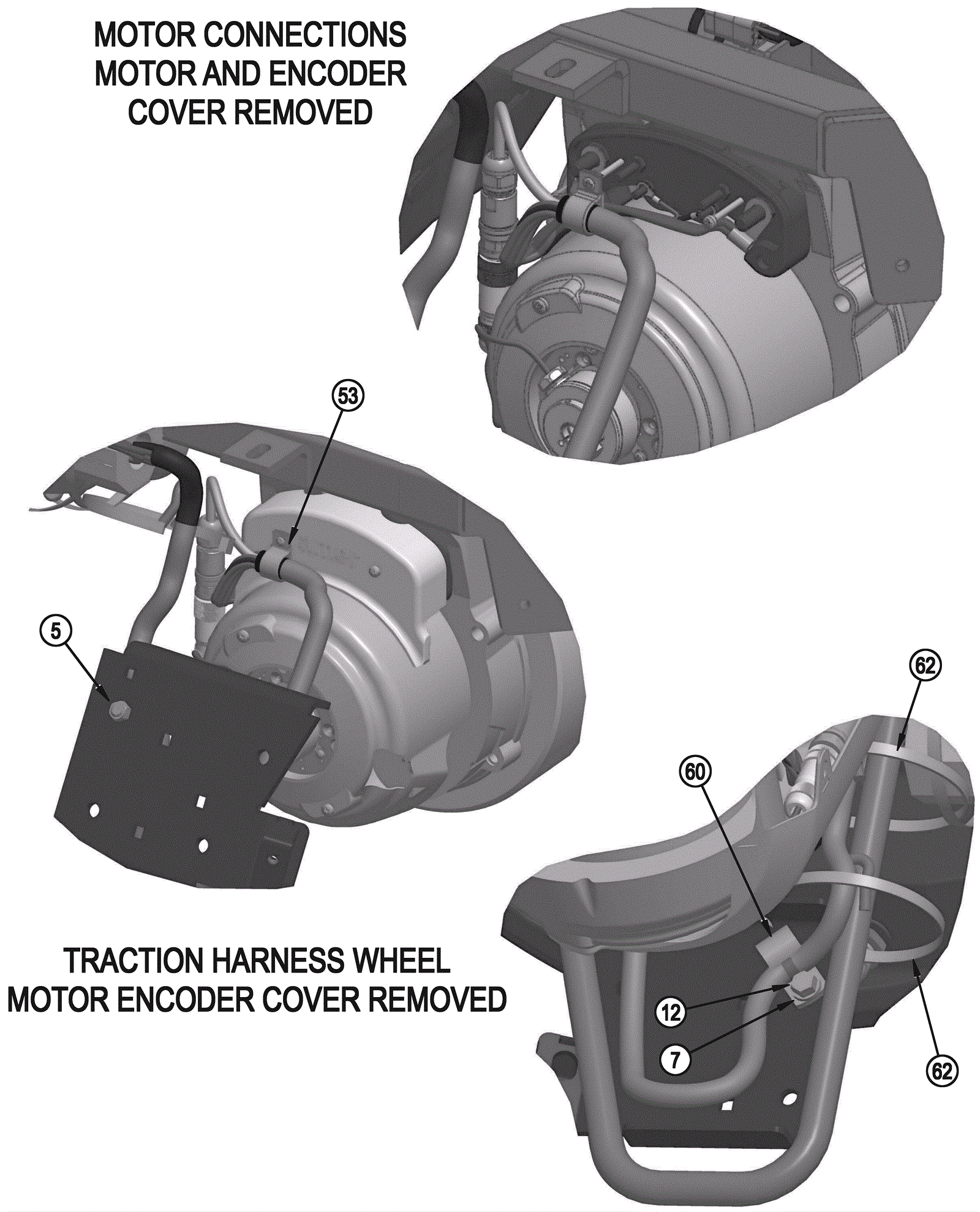 MOTOR CONNECTIONS
MOTOR AND ENCODER
COVER REMOVED

53

5

62

60

TRACTION HARNESS WHEEL
MOTOR ENCODER COVER REMOVED

12

7

62