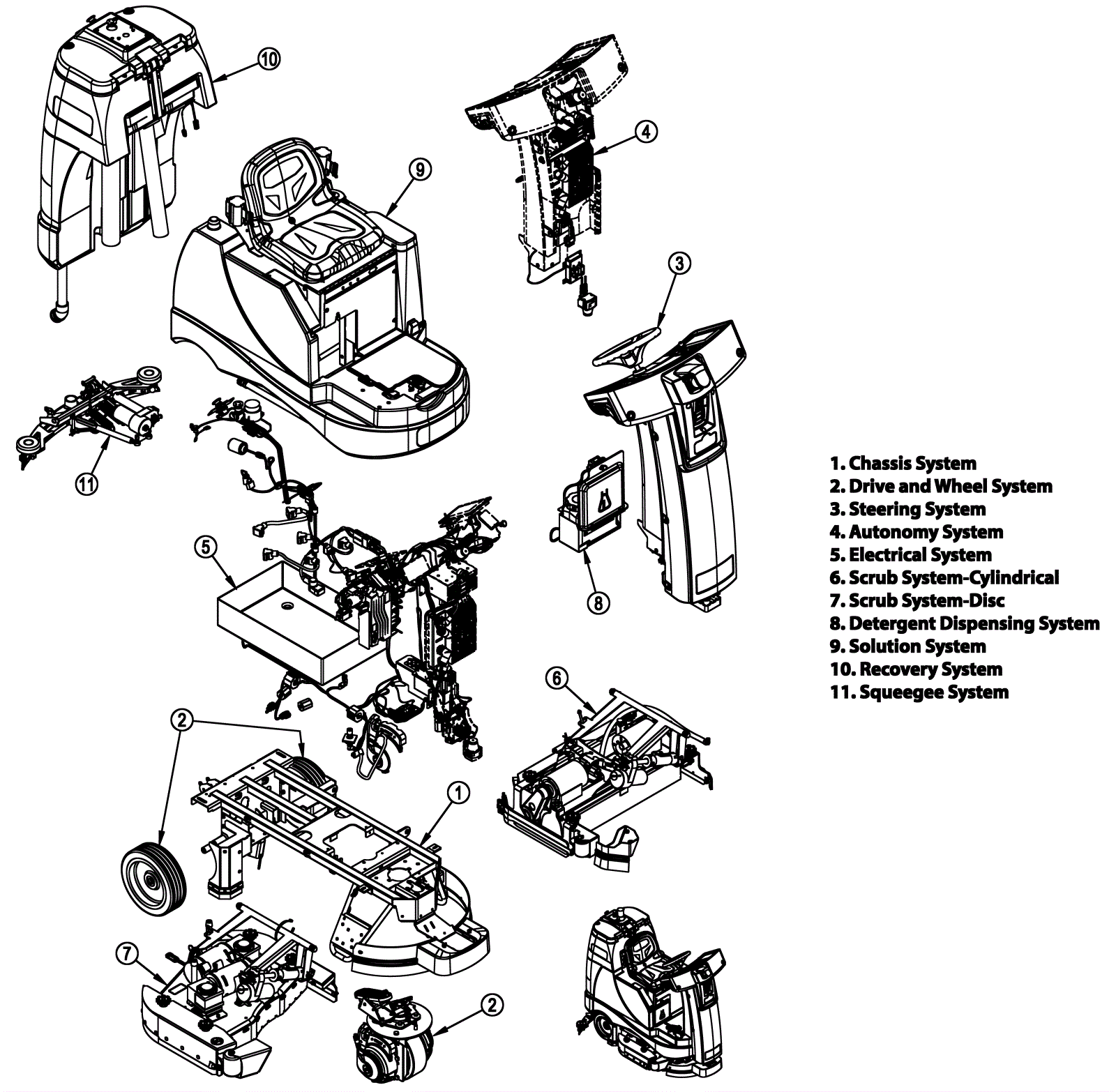 10
4
9
3
11
5
8
6
2
1
7
2

1. Chassis System
2. Drive and Wheel System
3. Steering System
4. Autonomy System
5. Electrical System
6. Scrub System-Cylindrical
7. Scrub System-Disc
8. Detergent Dispensing System
9. Solution System
10. Recovery System
11. Squeegee System