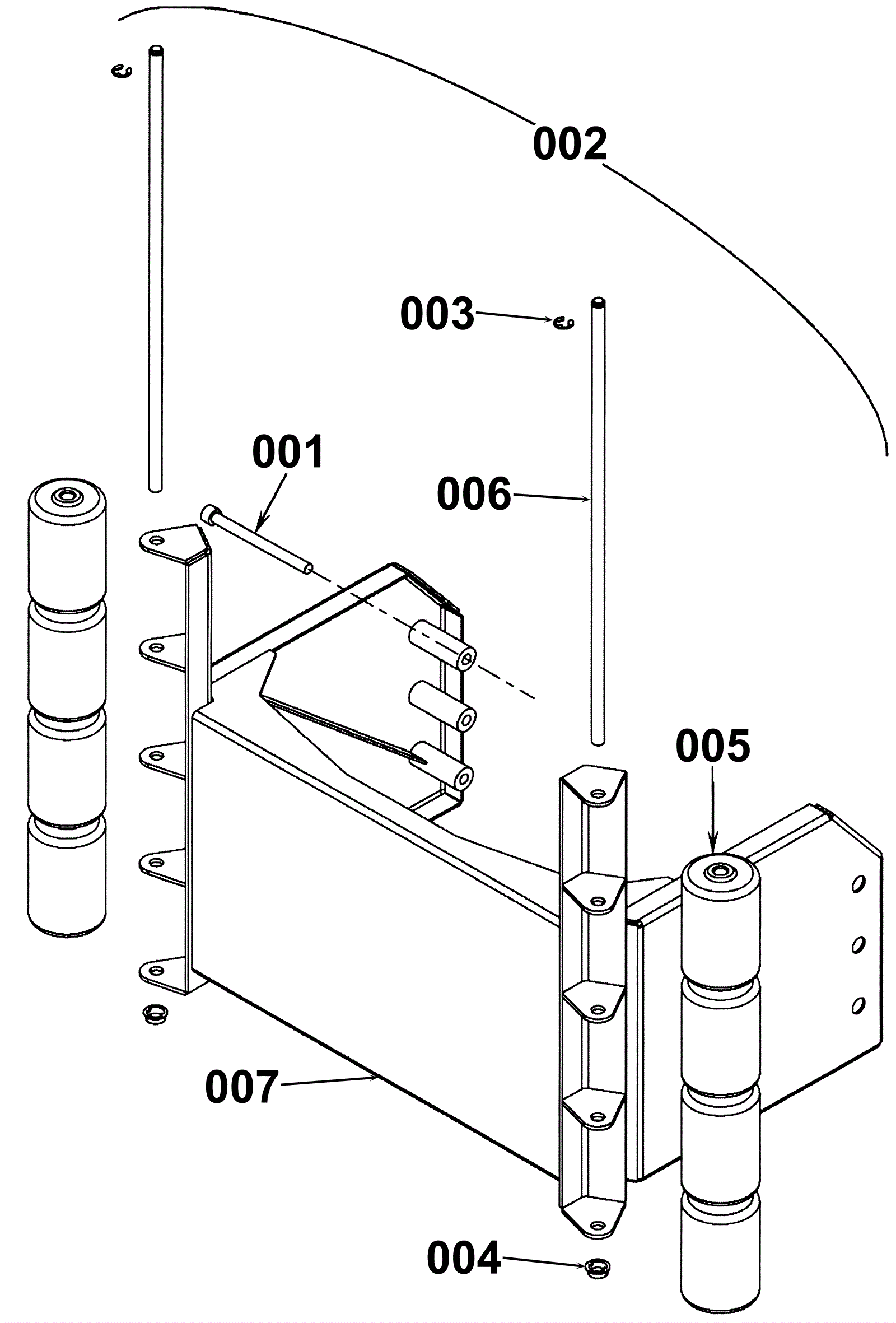 002

003

001

006

005

007

004