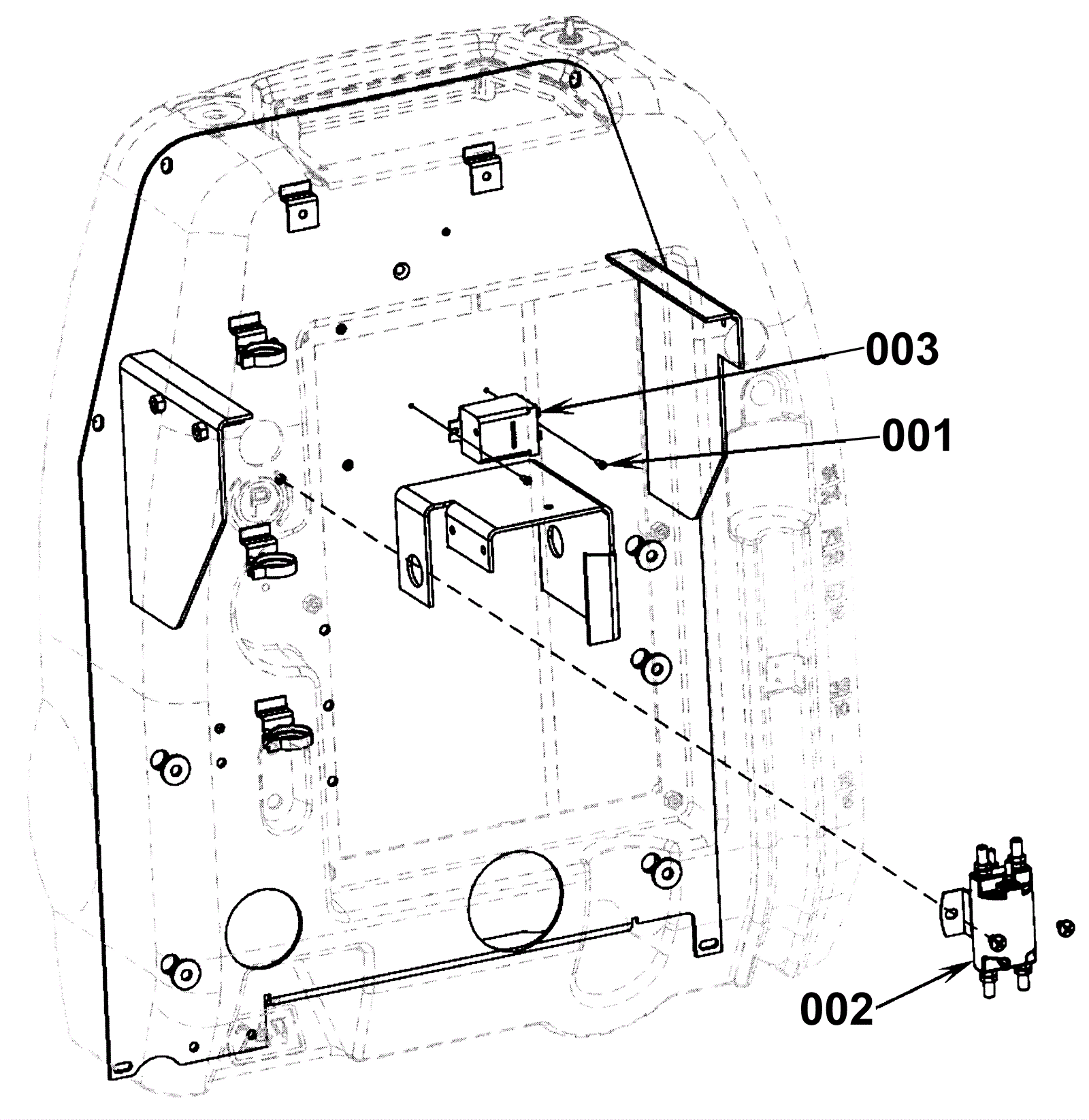 003
001
P
002