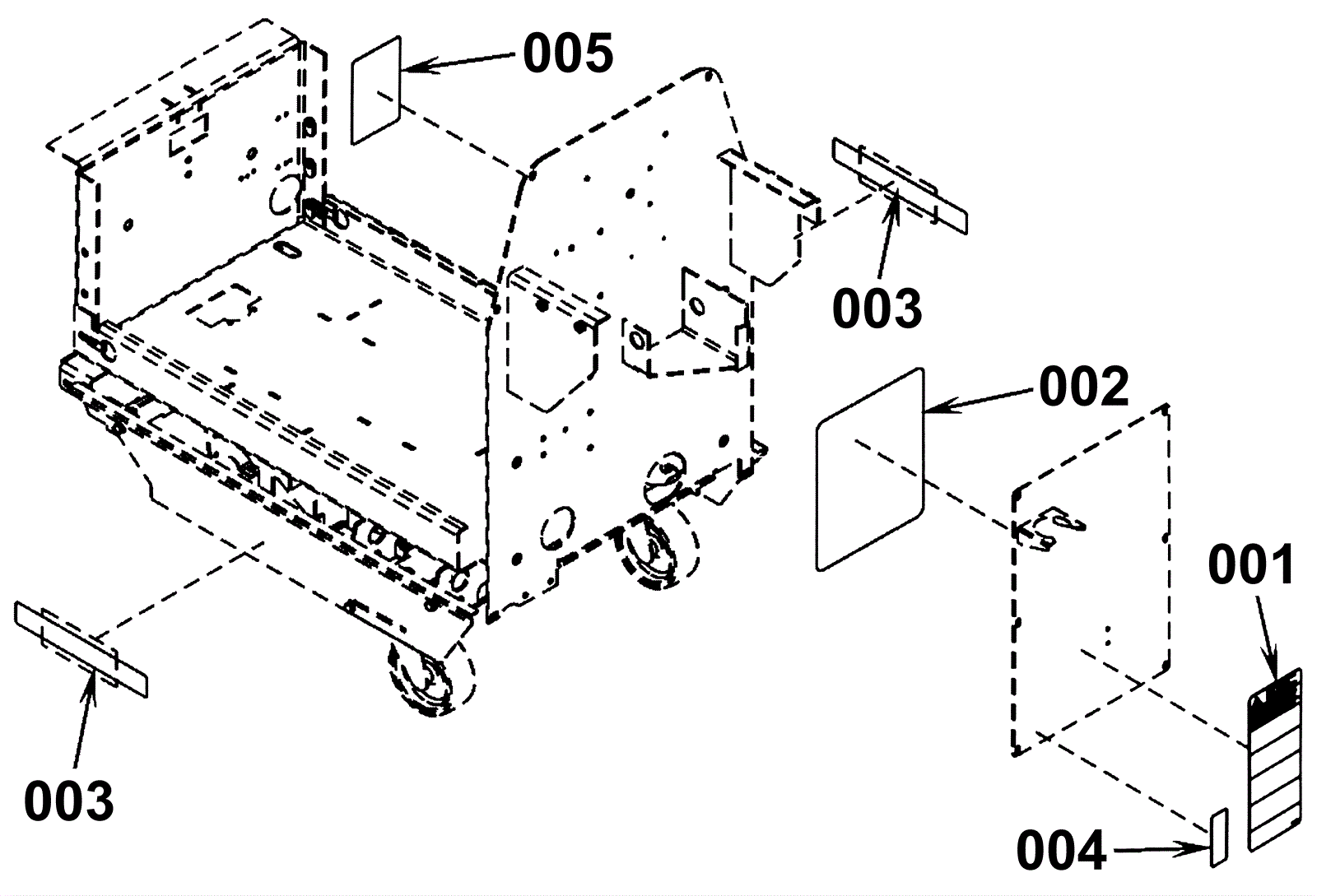 005

003

002

001

003

004