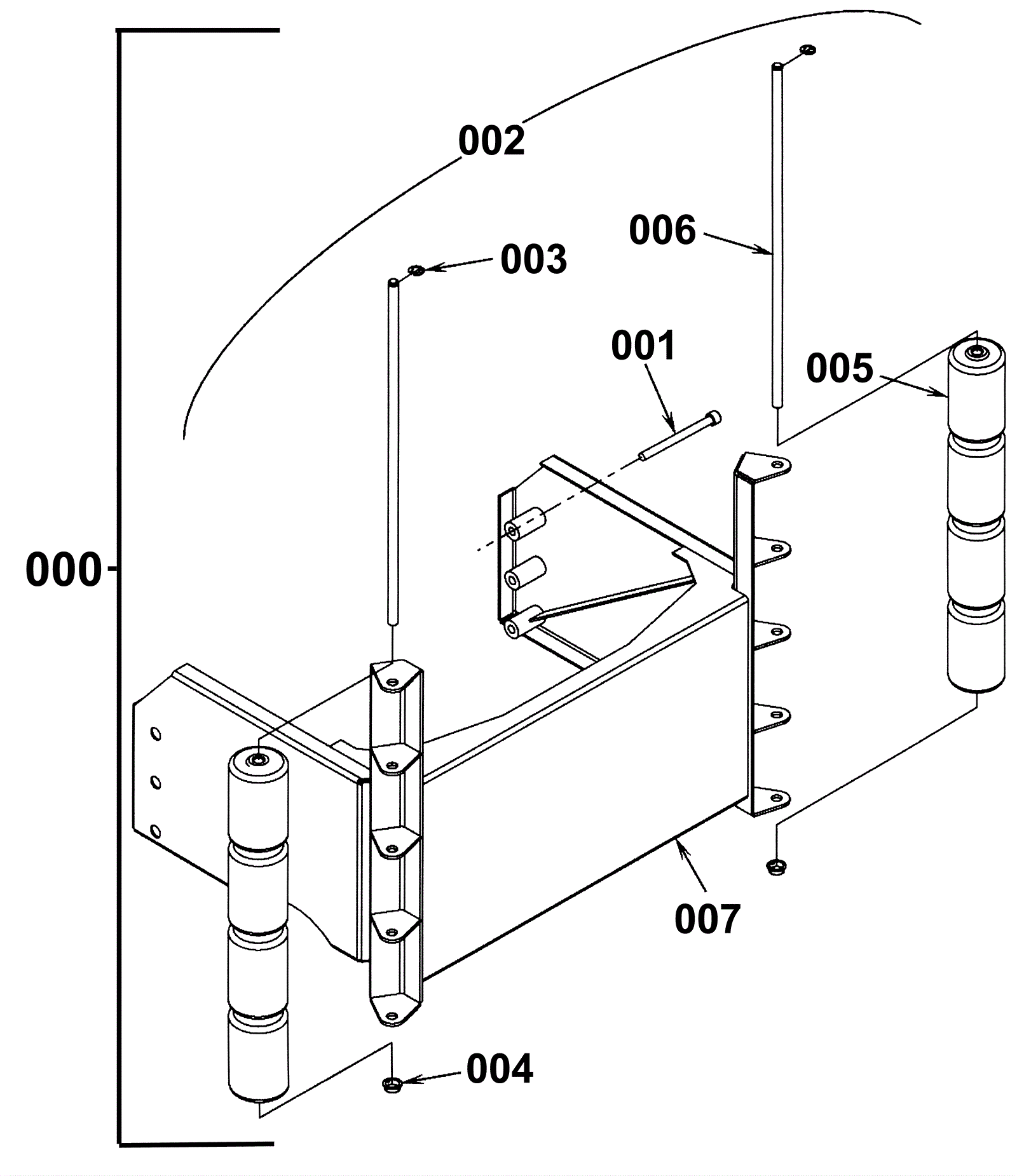 002
006
003
001
005
000
007
004