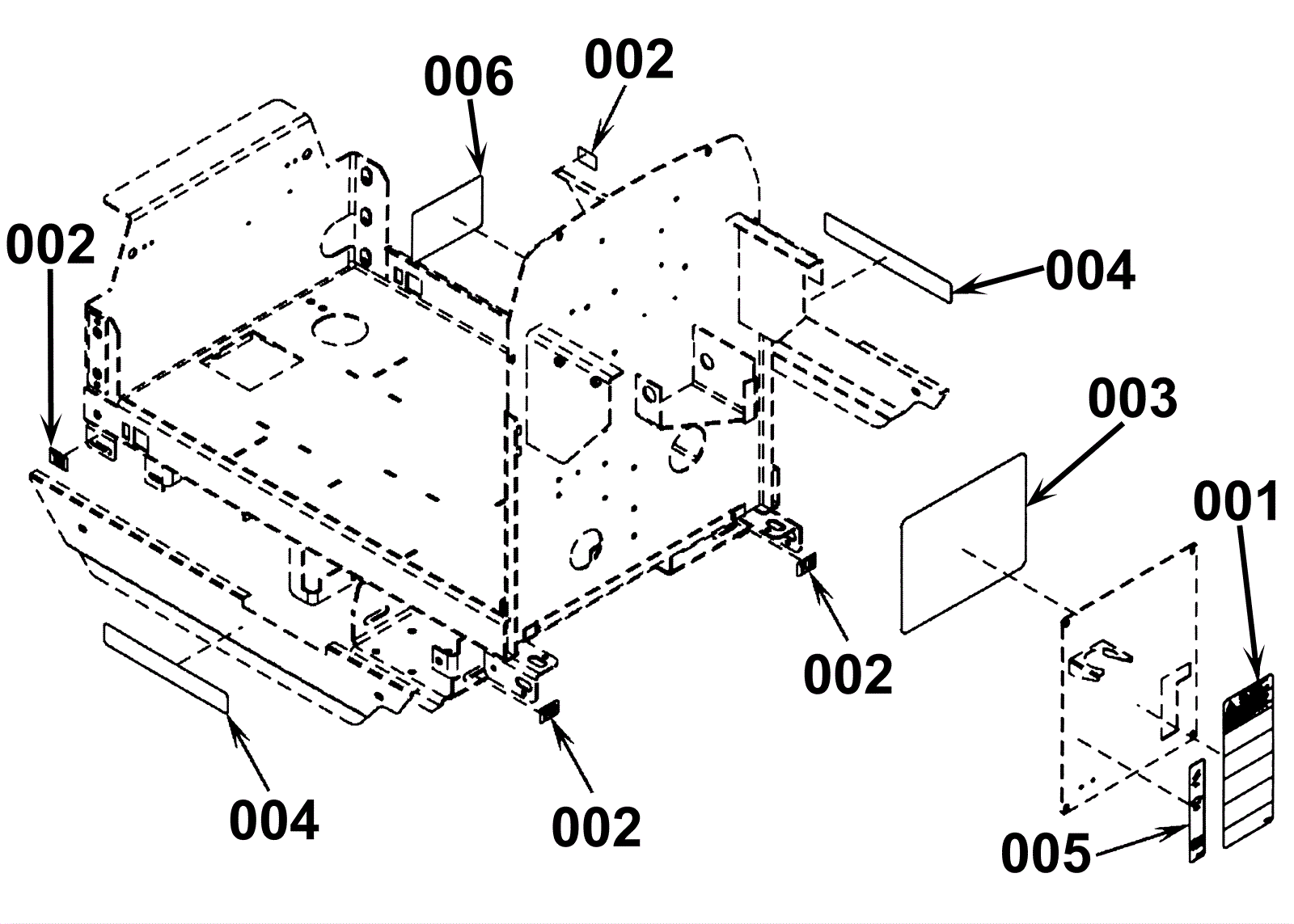 006
002
002
004
003
001
002
004
002
005