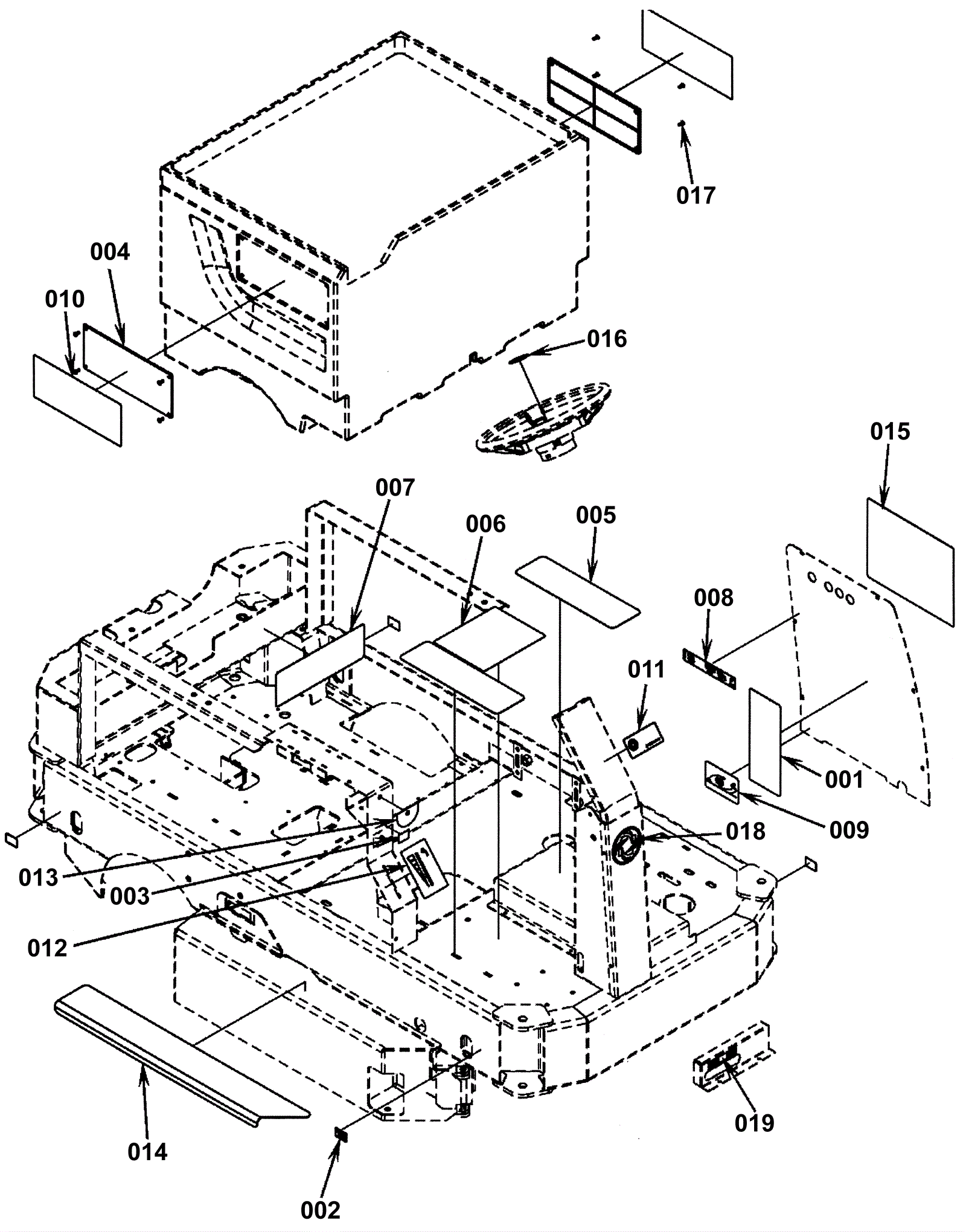 017

004

010

016

015

007

006

005

008

011

001

009

018

013

003

012

014

002

019