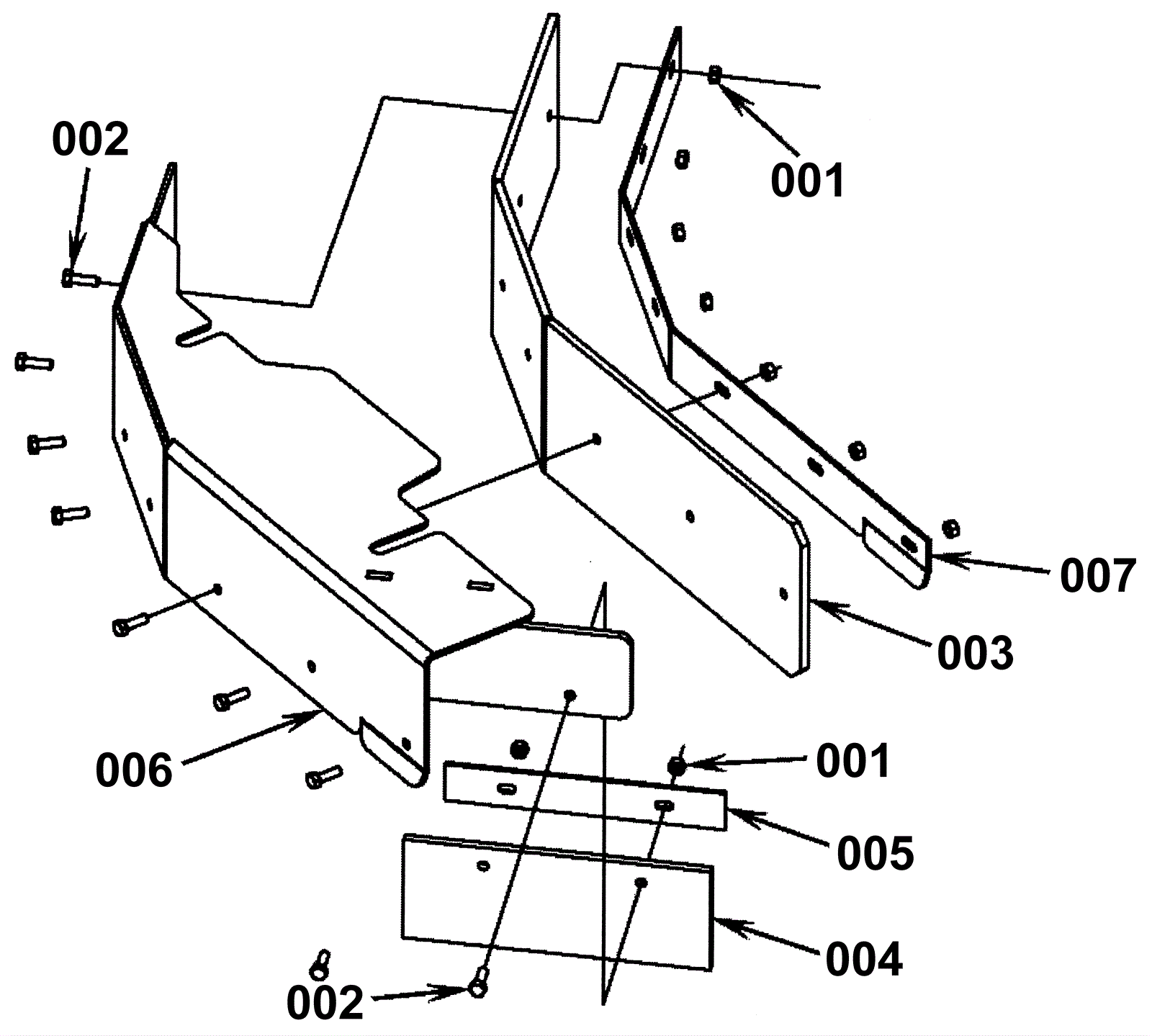 002

001

007

003

006

001

005

004

002