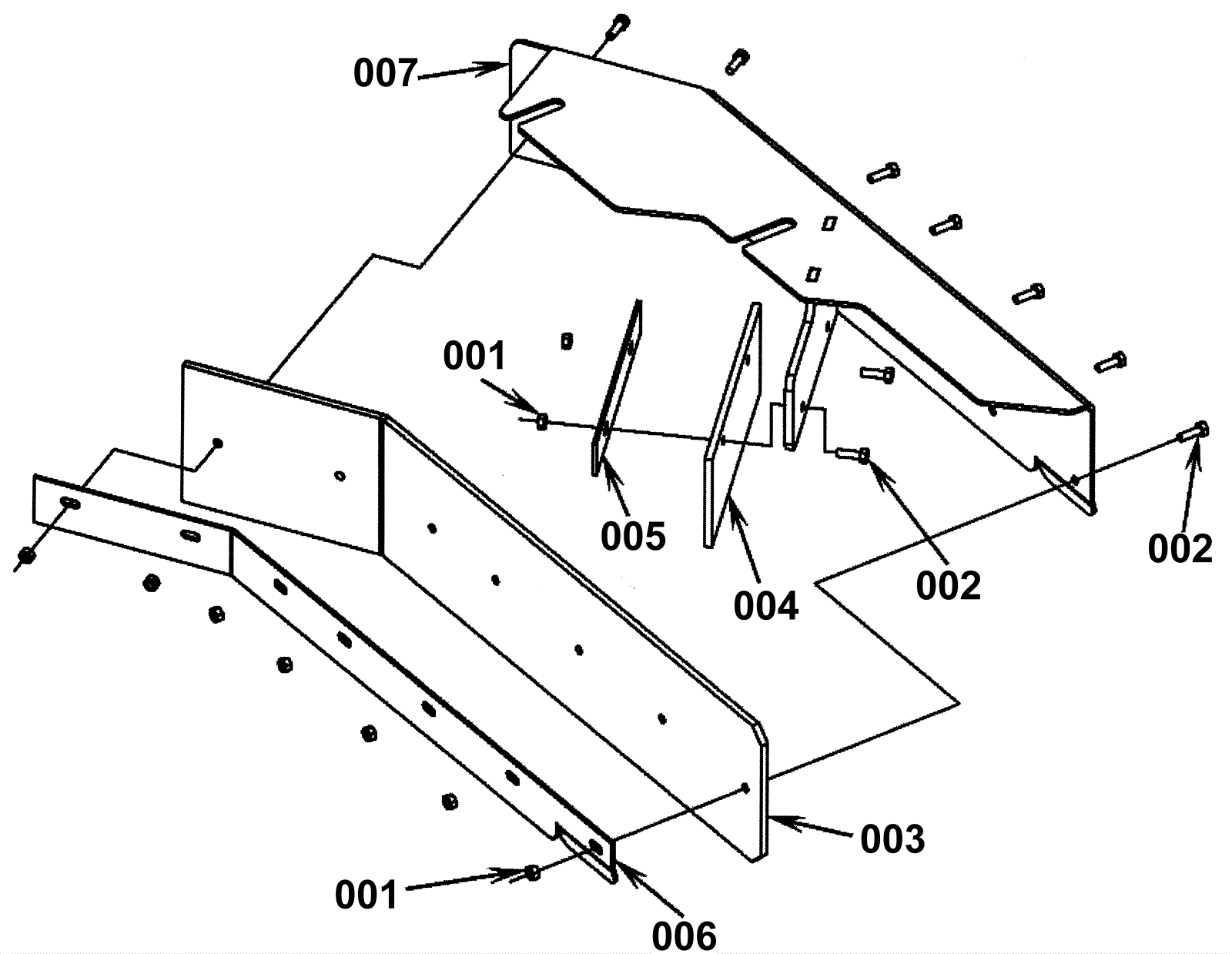 007
001
005
004
002
002
003
001
006