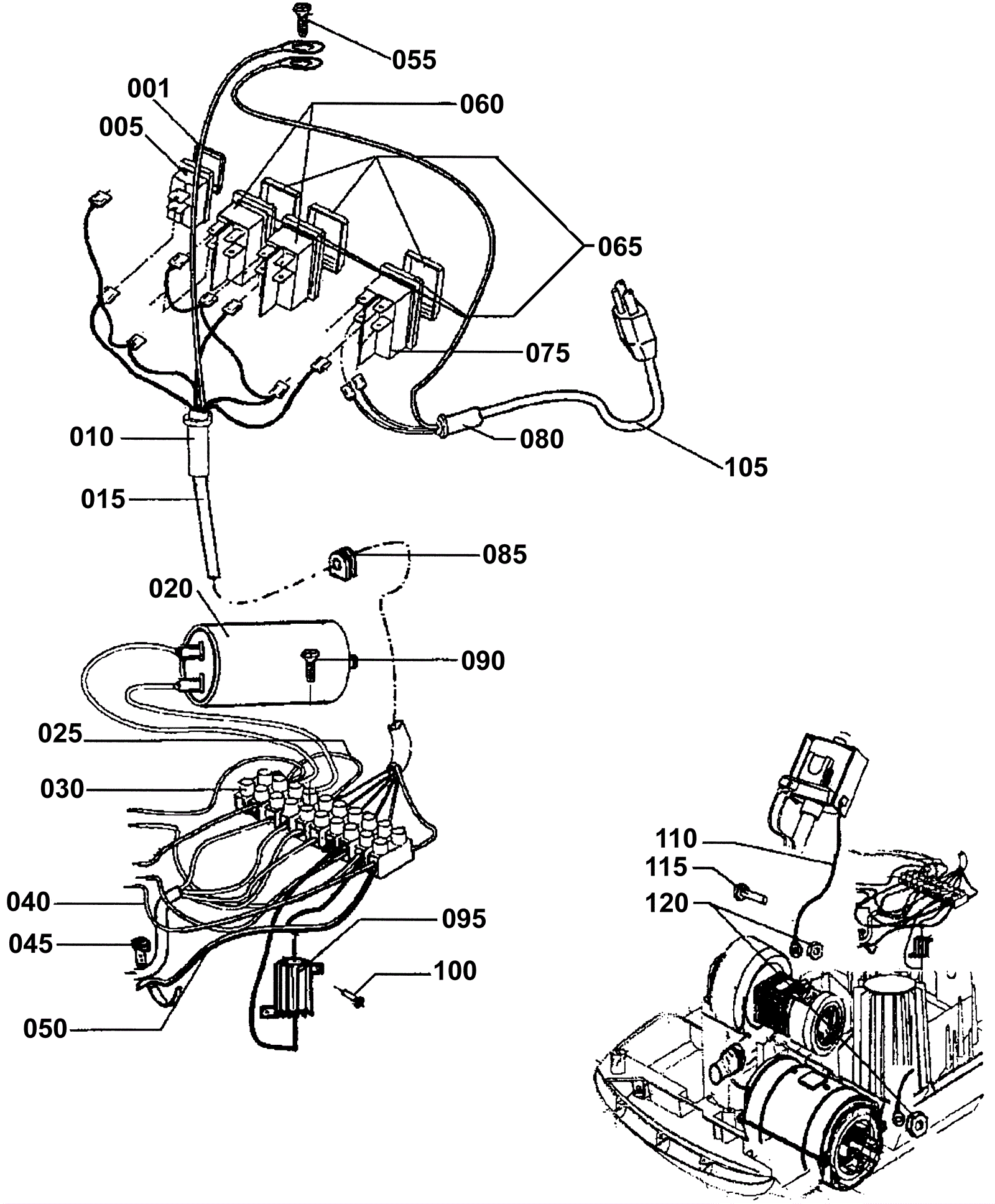 055
001
060
005
065
075
010
080
105
015
085
020
090
025
030
110
115
040
120
095
045
100
050