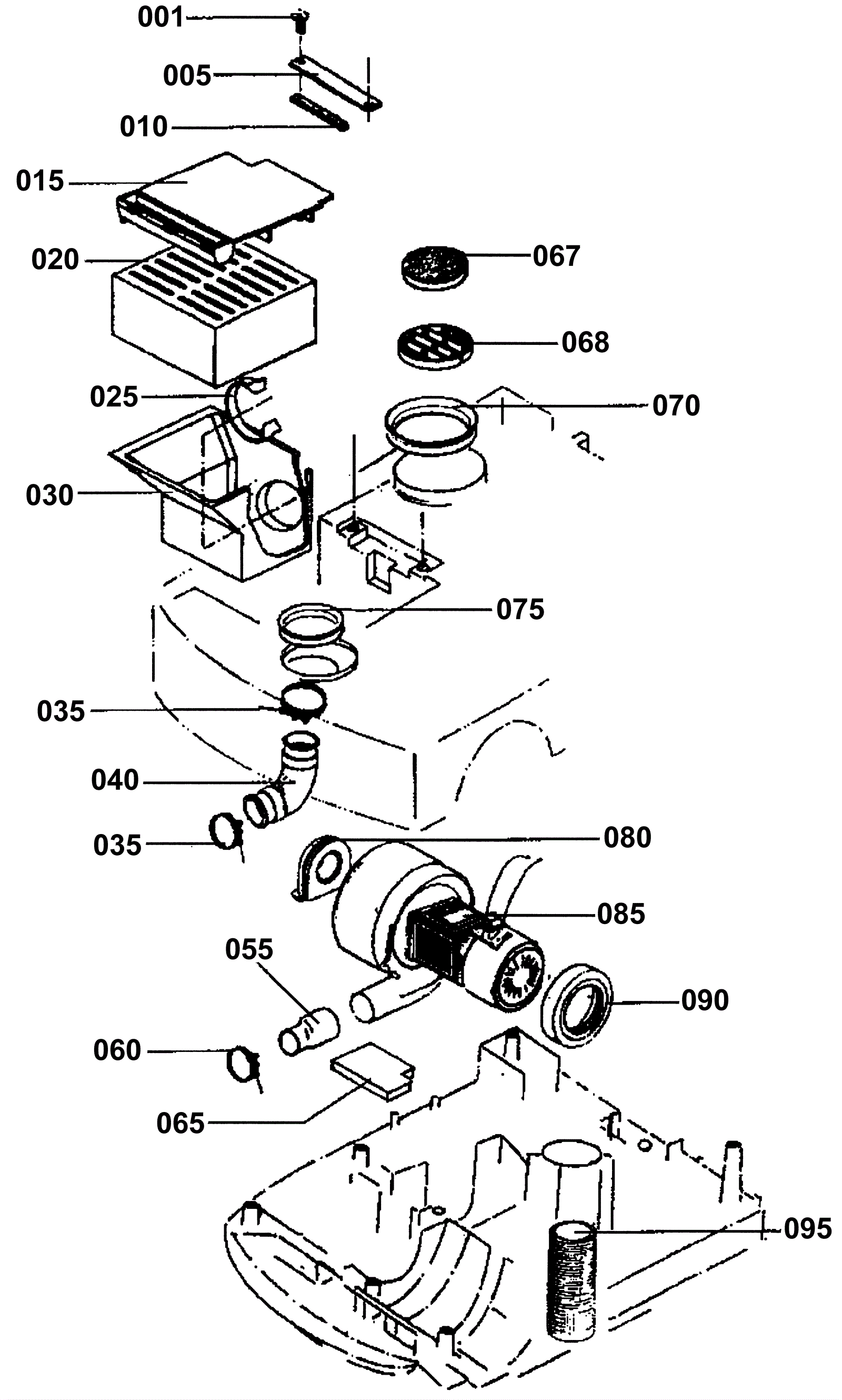 001
005
010
015
020
067
068
025
070
030
075
035
040
035
080
085
055
090
060
065
095