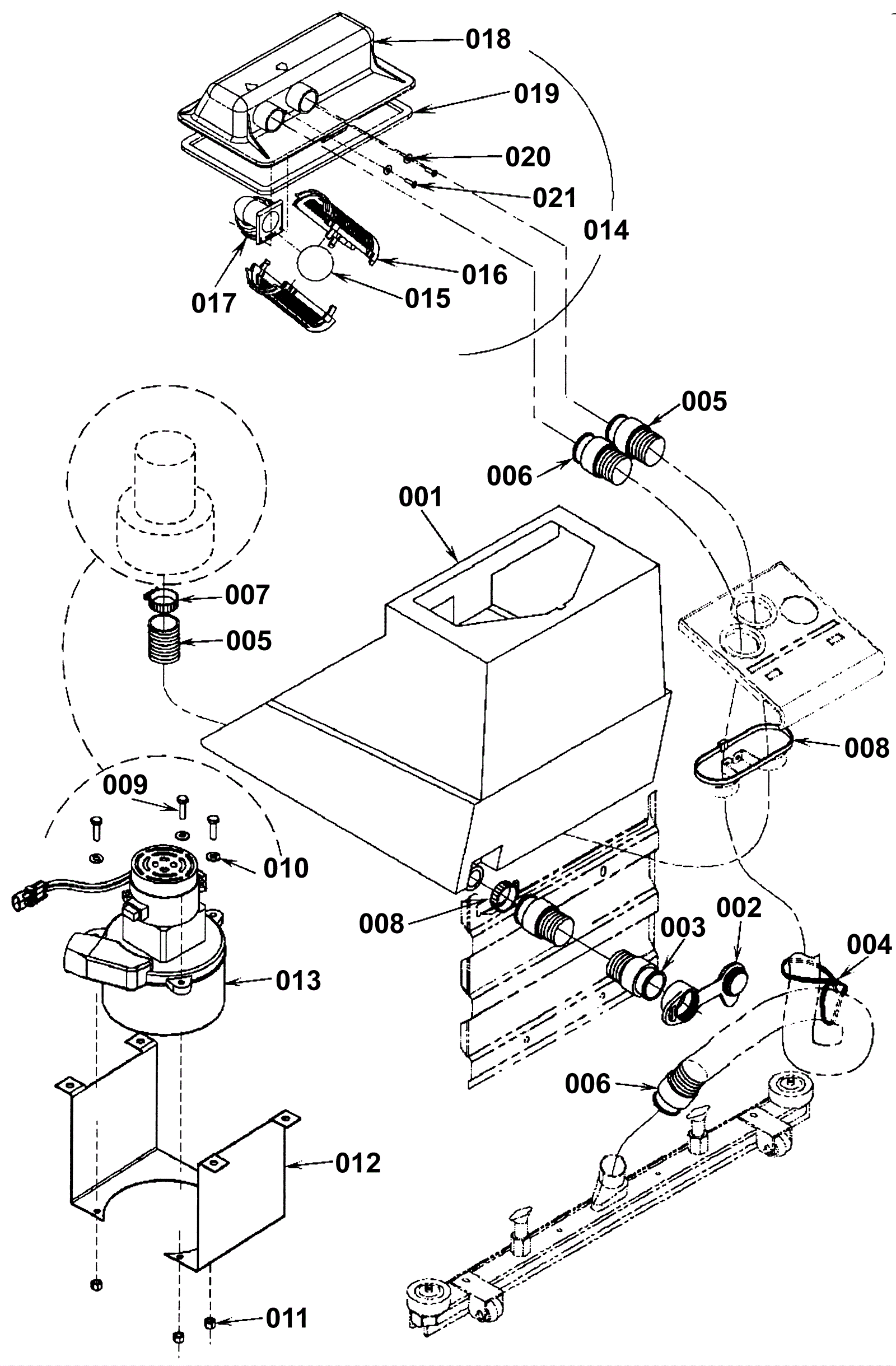 018
019
020
021
014
016
015
017
005
006
001
007
005
008
009
010
008
003
002
004
013
006
012
011