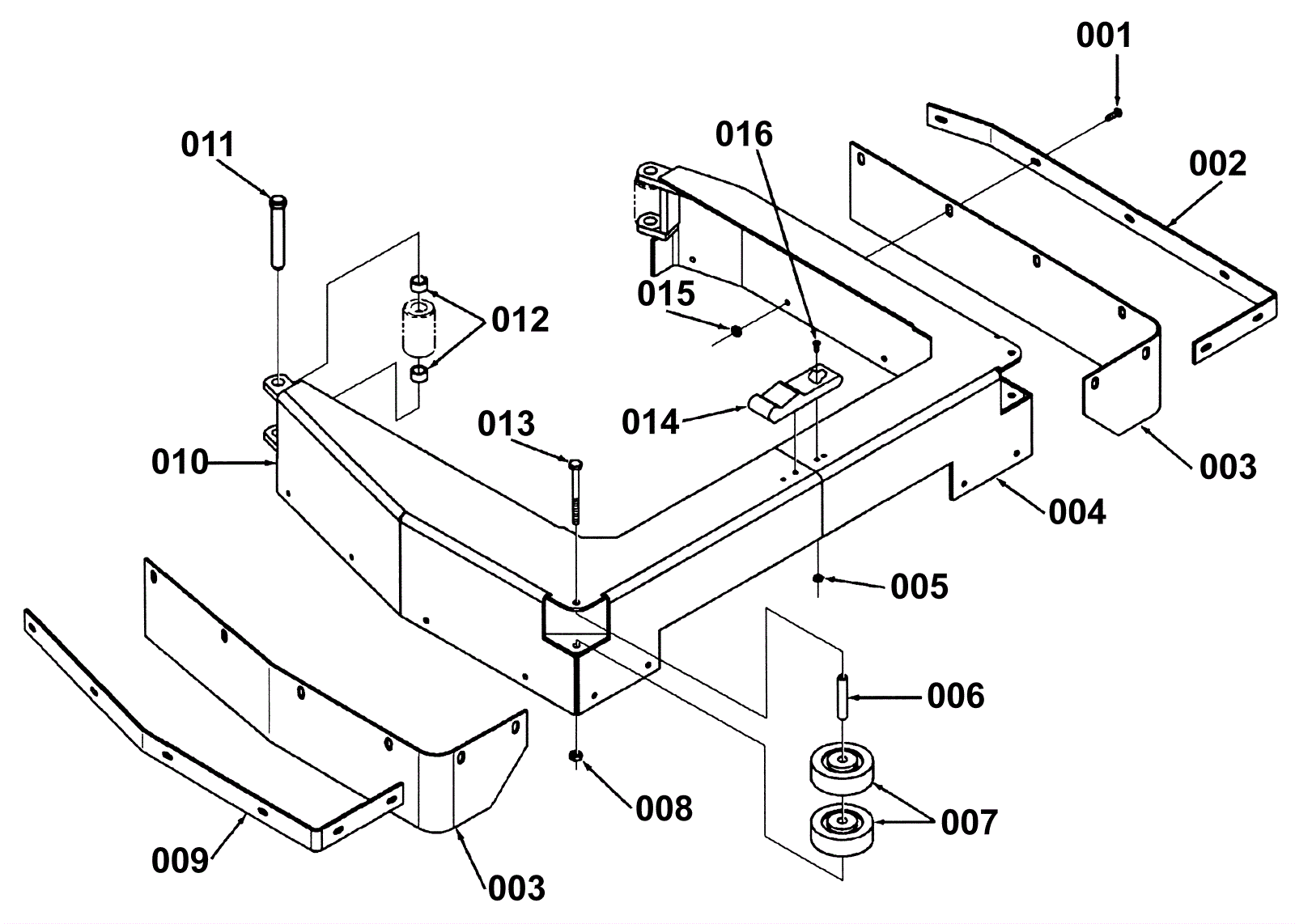 001
011
016
002
015
012
013
014
010
003
004
005
006
008
007
009
003