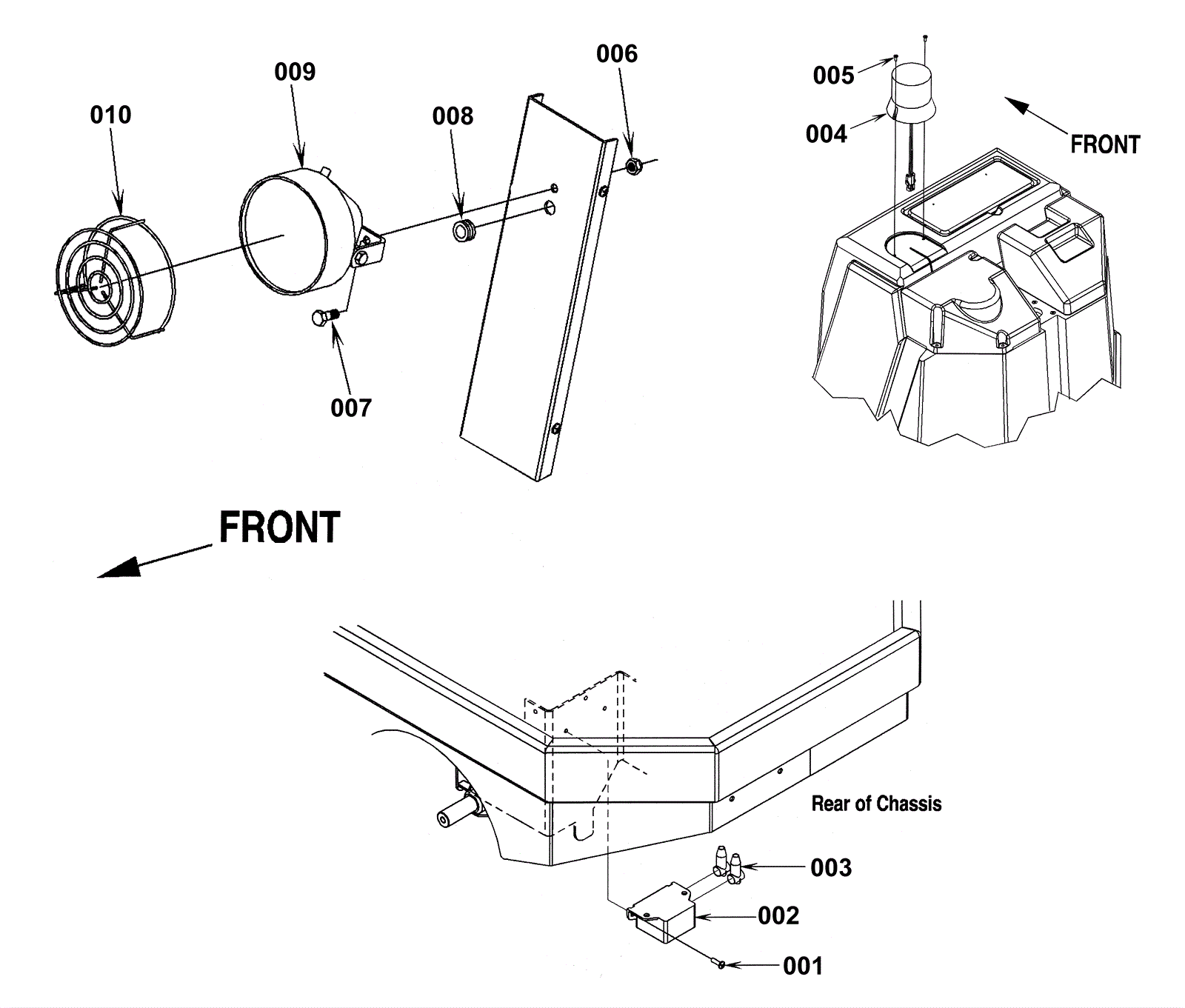 010
009
008
006
007
005
004
FRONT
FRONT
Rear of Chassis
003
002
001