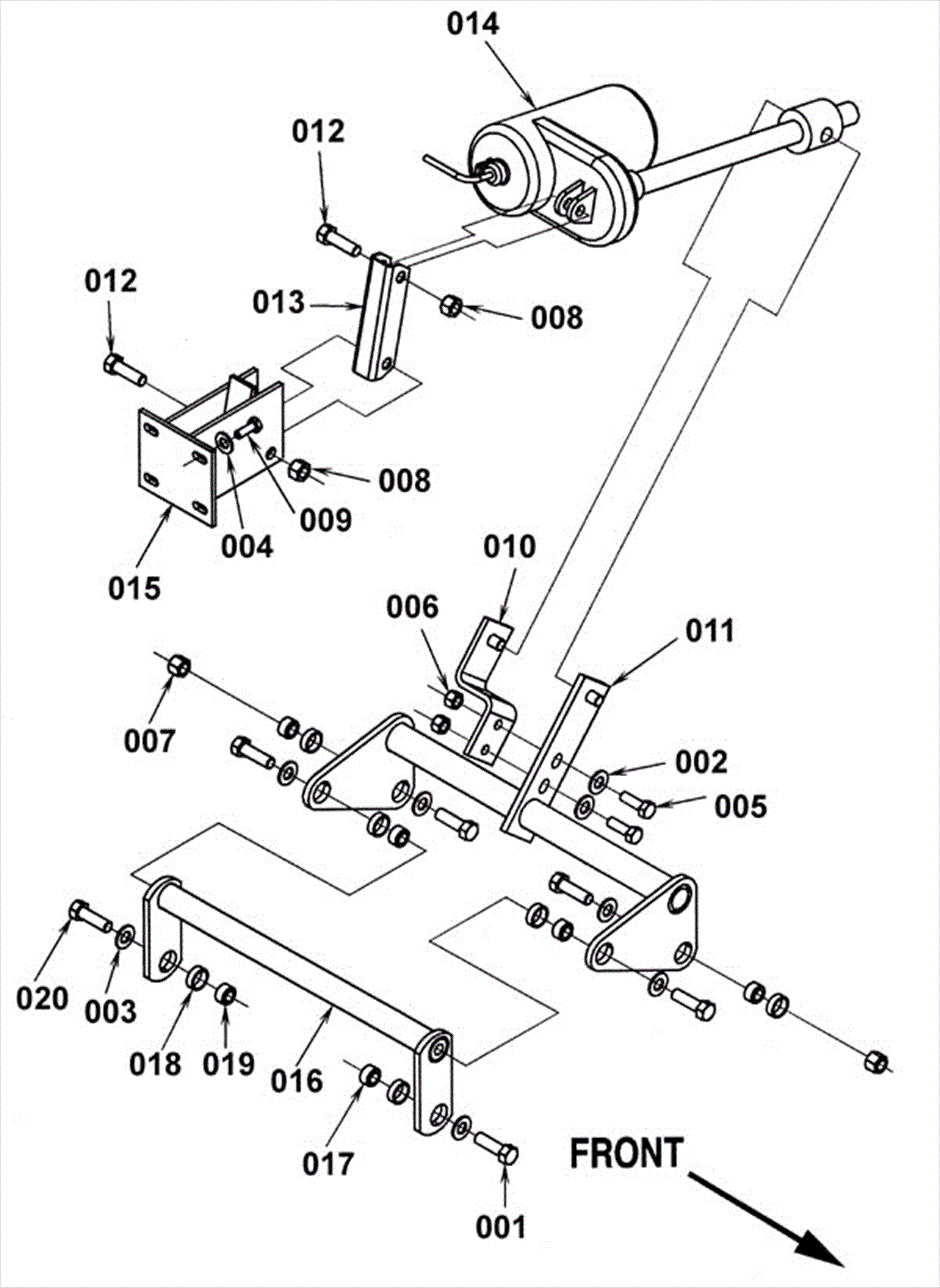 014
012
012
013
008
008
009
004
015
010
006
011
007
002
005
020
003
018
019
016
017
001
FRONT