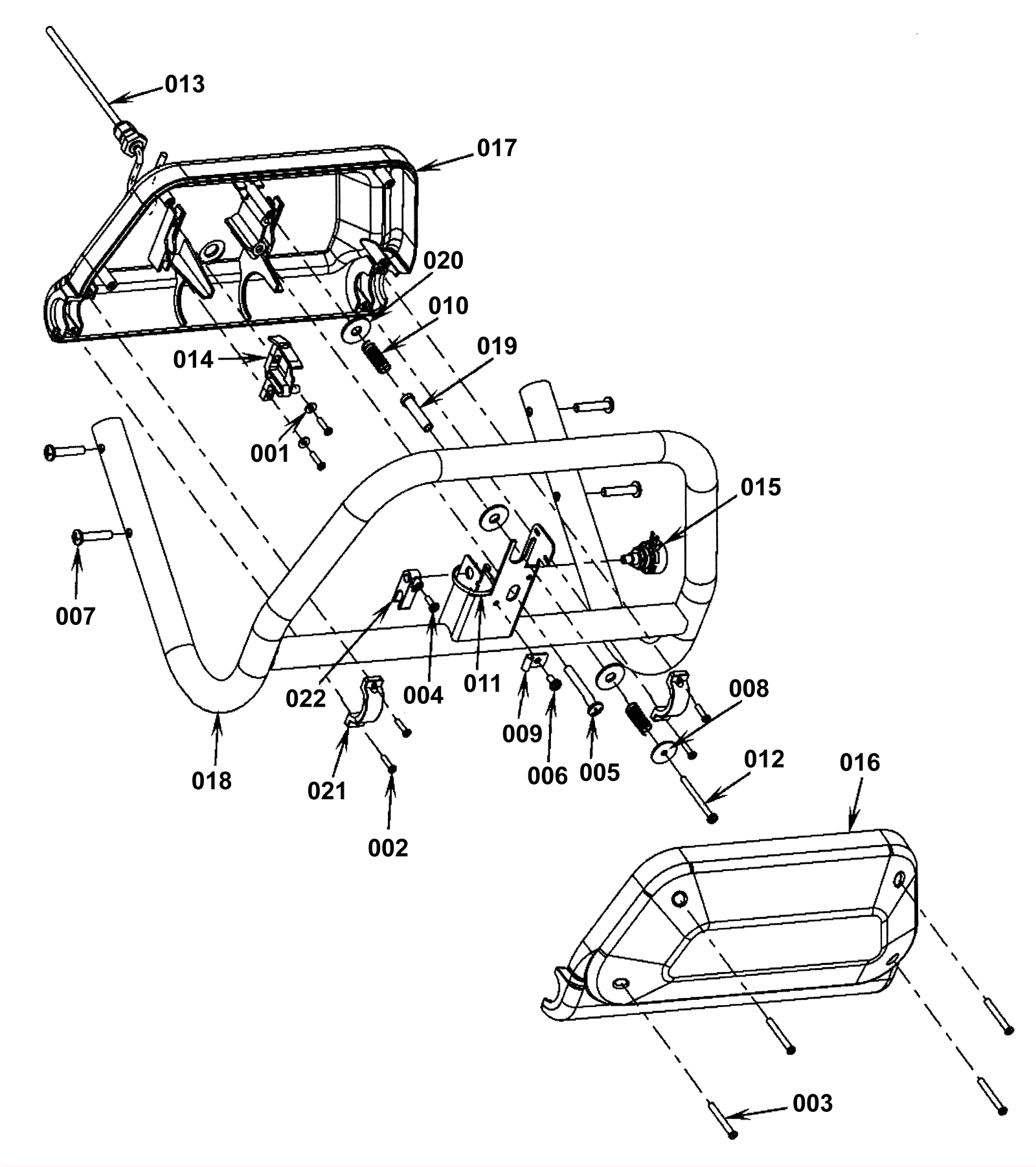 013
017
020
010
019
014
001
015
007
022
004
011
009
006
005
008
012
016
018
021
002
003