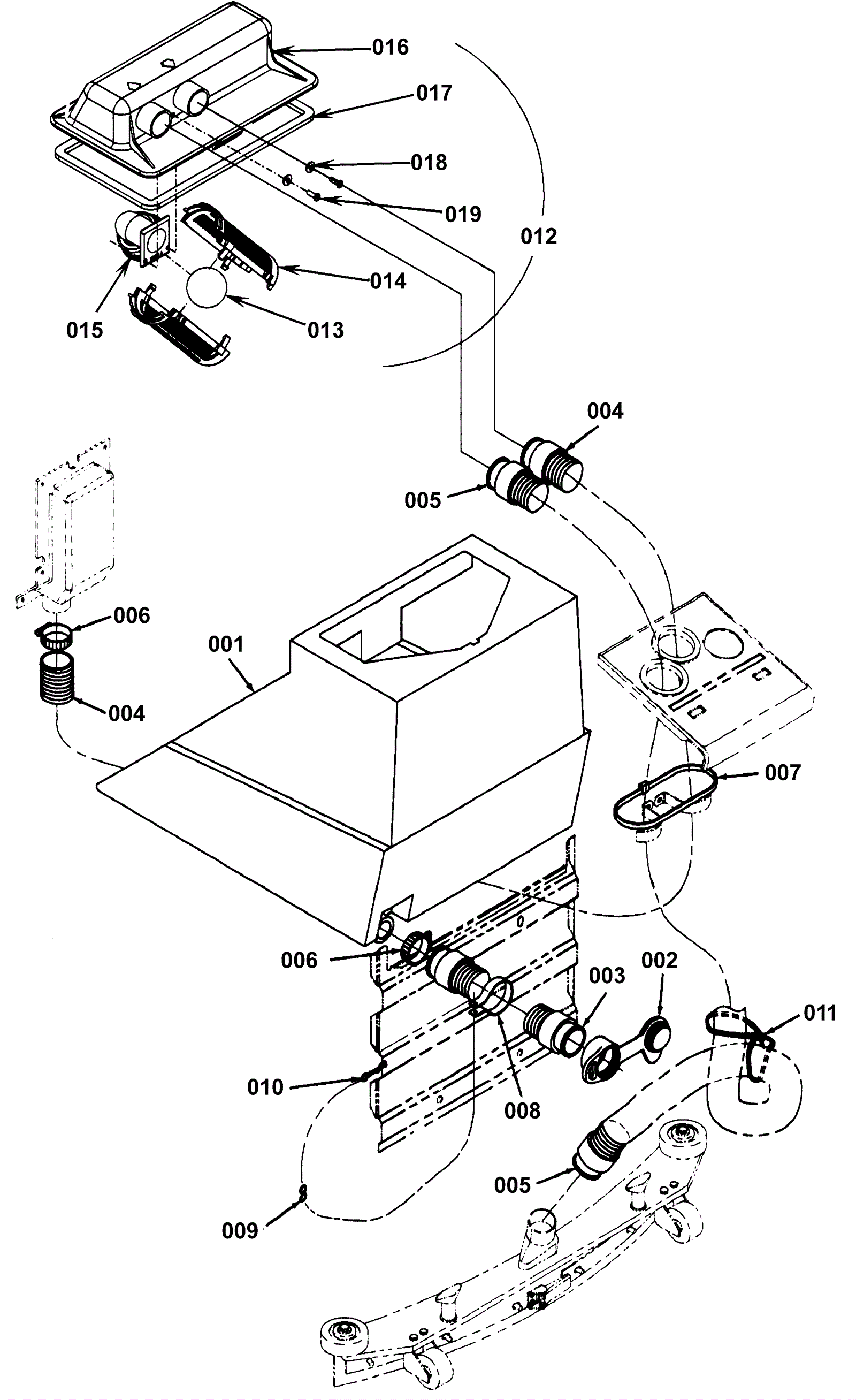 016
017
018
019
012
014
015
013
004
005
006
001
004
007
006
003
002
011
010
008
005
009