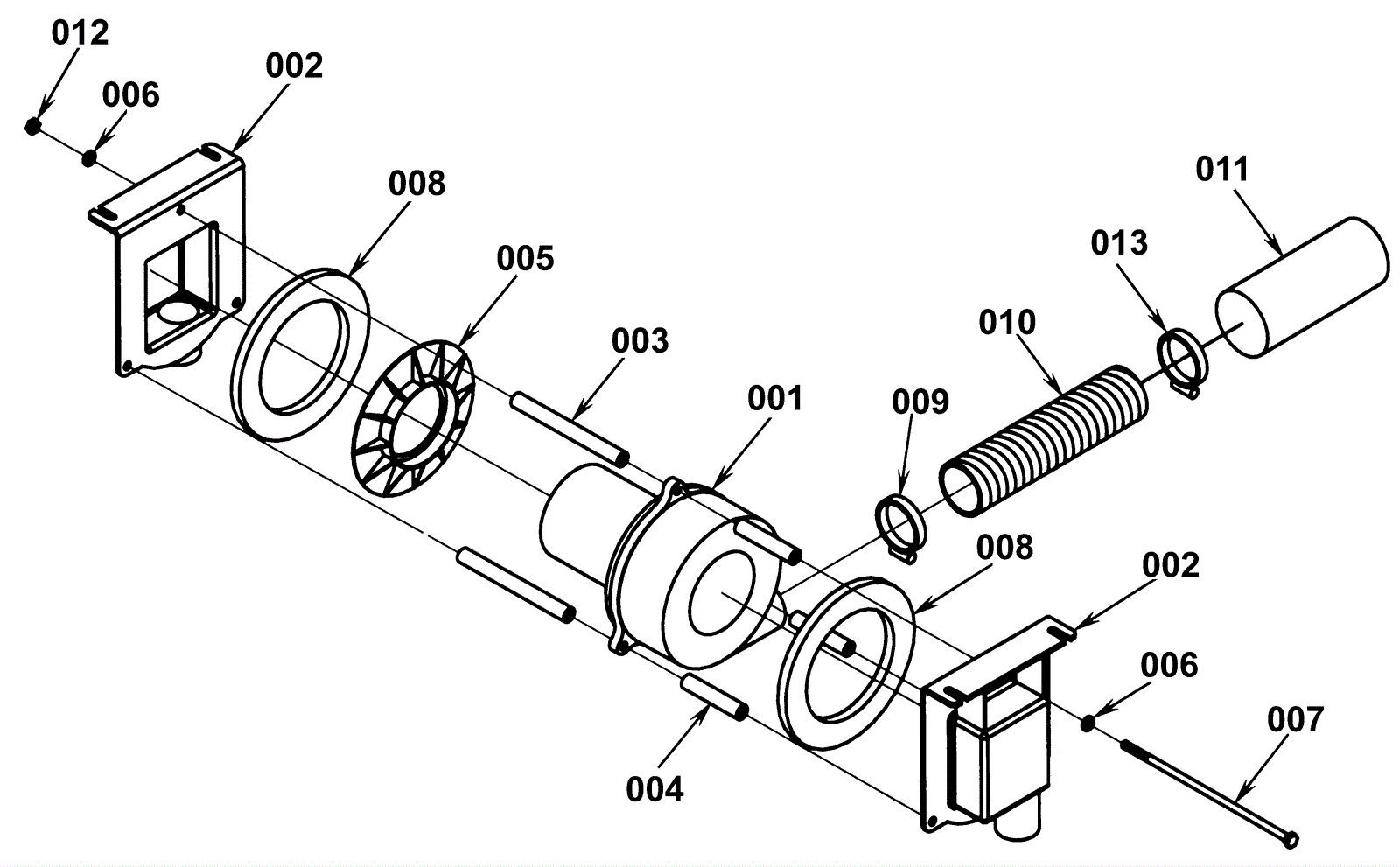 012
006
002
008
005
003
001
009
010
013
011
008
002
006
007
004