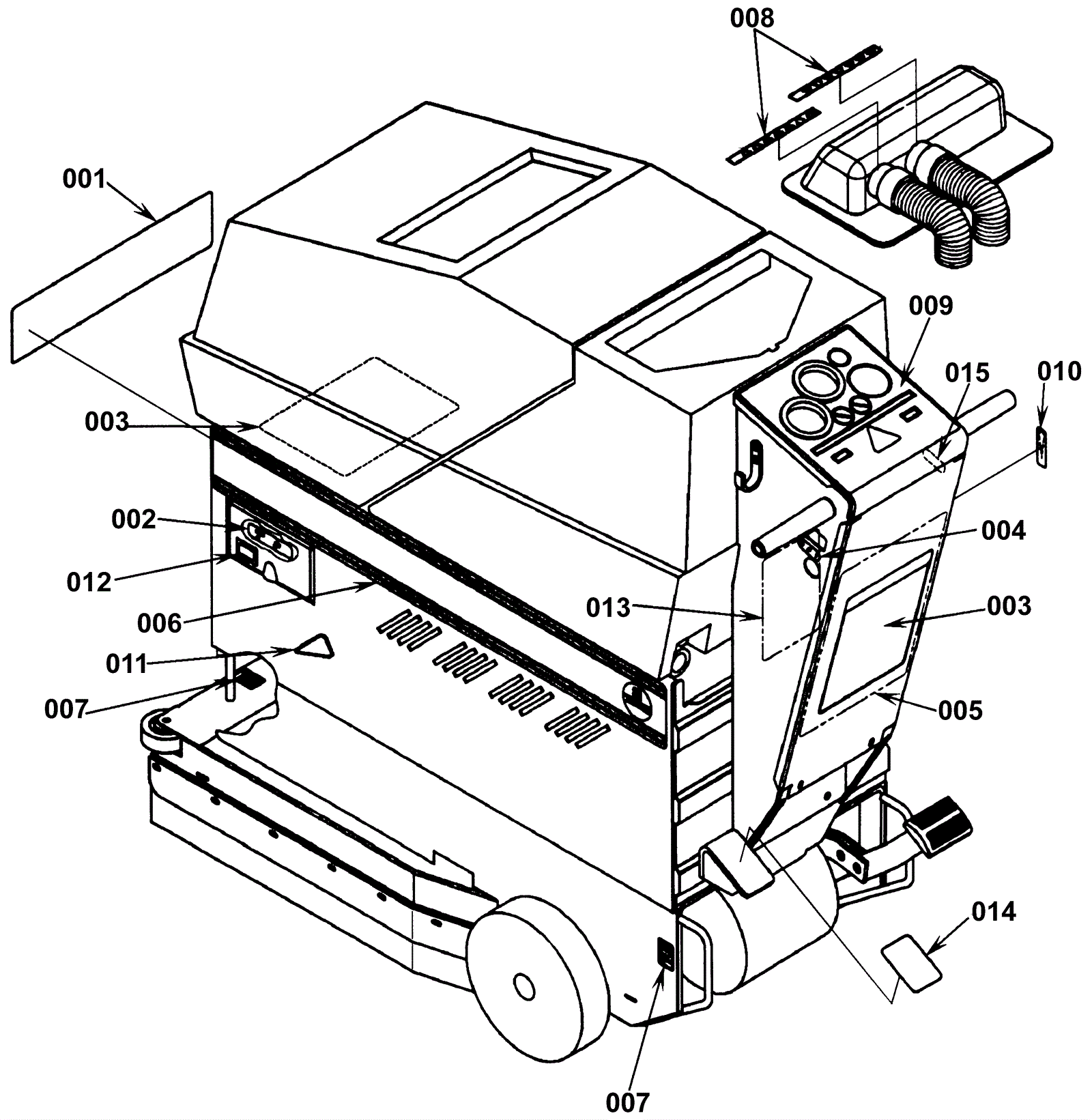 008
001
009
015
010
003
002
004
012
013
003
006
011
005
007
014
007