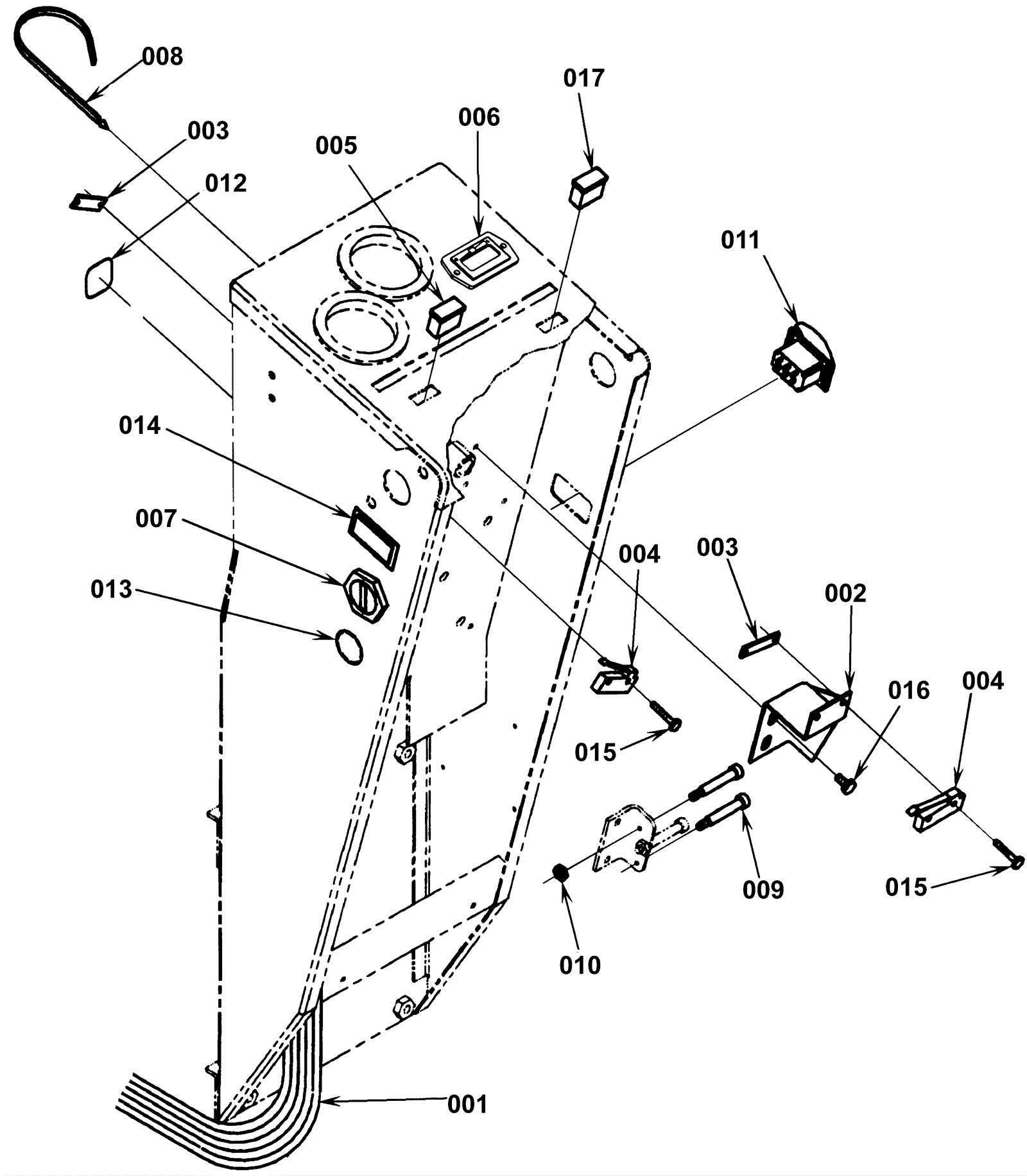 008
003
012
005
006
017
011
014
007
013
004
003
002
016
004
015
009
015
010
001