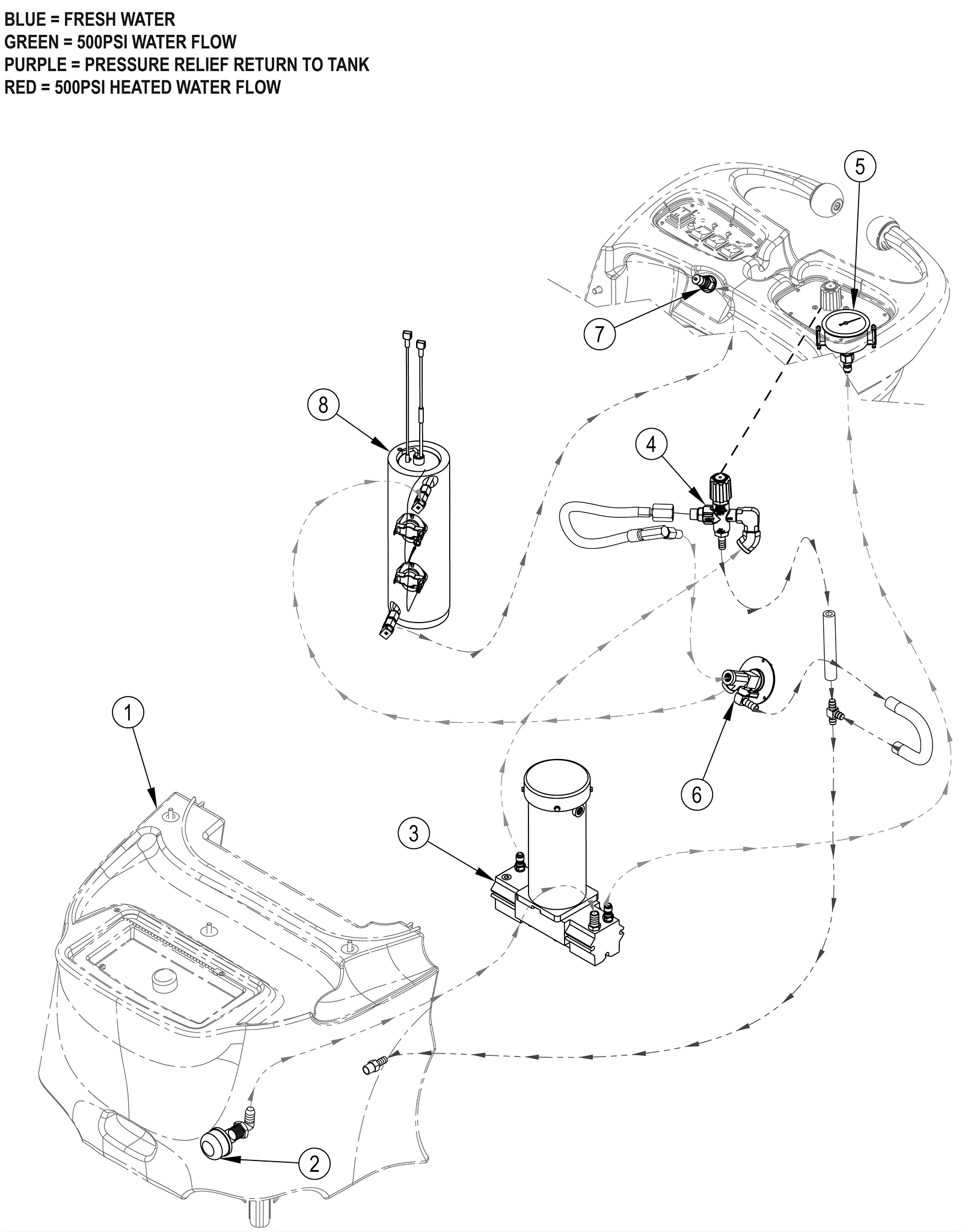 BLUE = FRESH WATER
GREEN = 500PSI WATER FLOW
PURPLE = PRESSURE RELIEF RETURN TO TANK
RED = 500PSI HEATED WATER FLOW

5
7
8
4
1
6
3
2