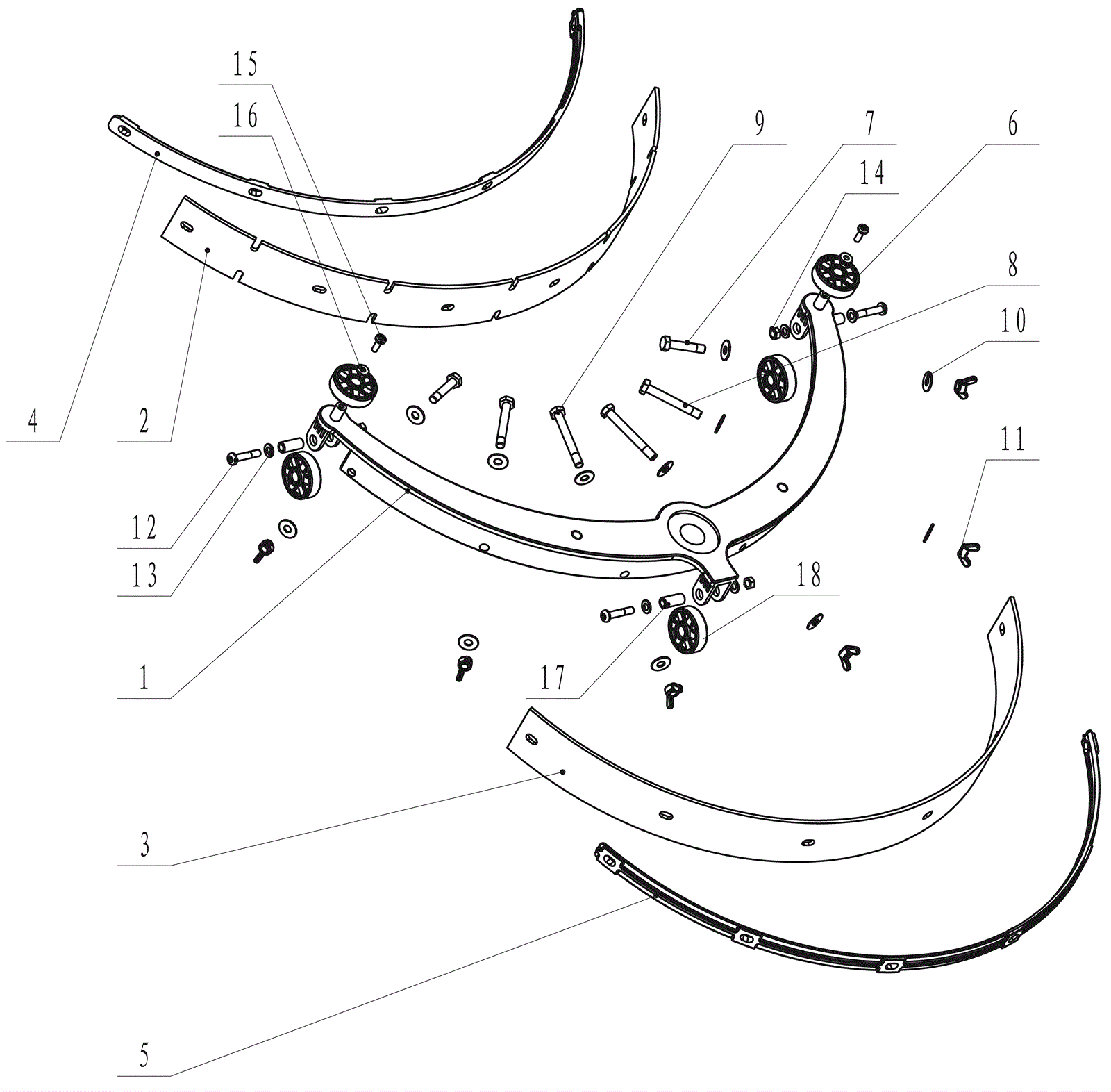 15
16
9
7
6
14
8
10
4
2
11
12
13
18
1
17
3
5