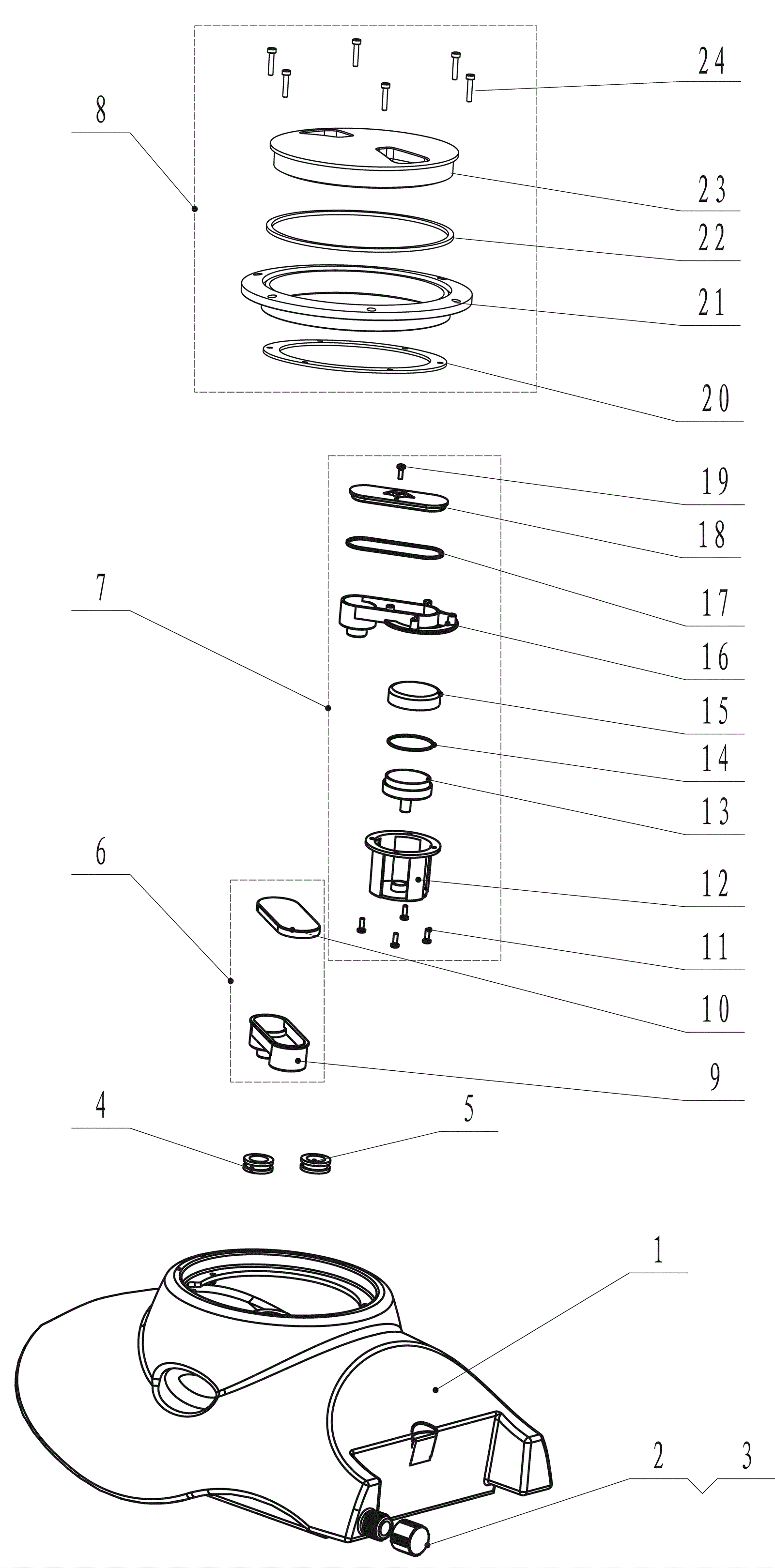 24
8
23
22
21
20
19
18
17
7
16
15
14
13
6
12
11
10
9
4
5
1
2
3