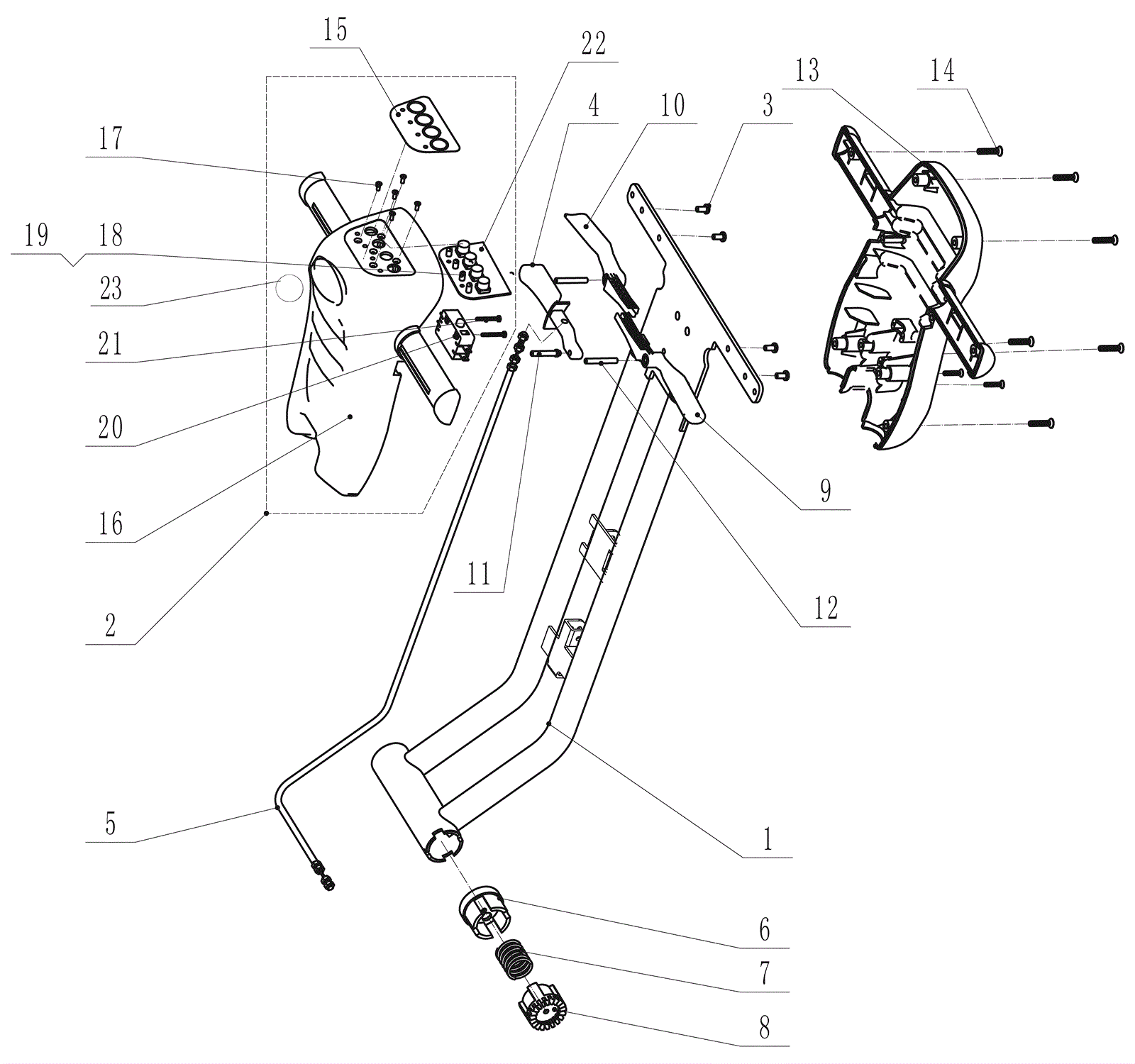 15
22
13
14
4
10
3
17
19
18
23
21
20
16
2
11
9
12
5
1
6
7
8