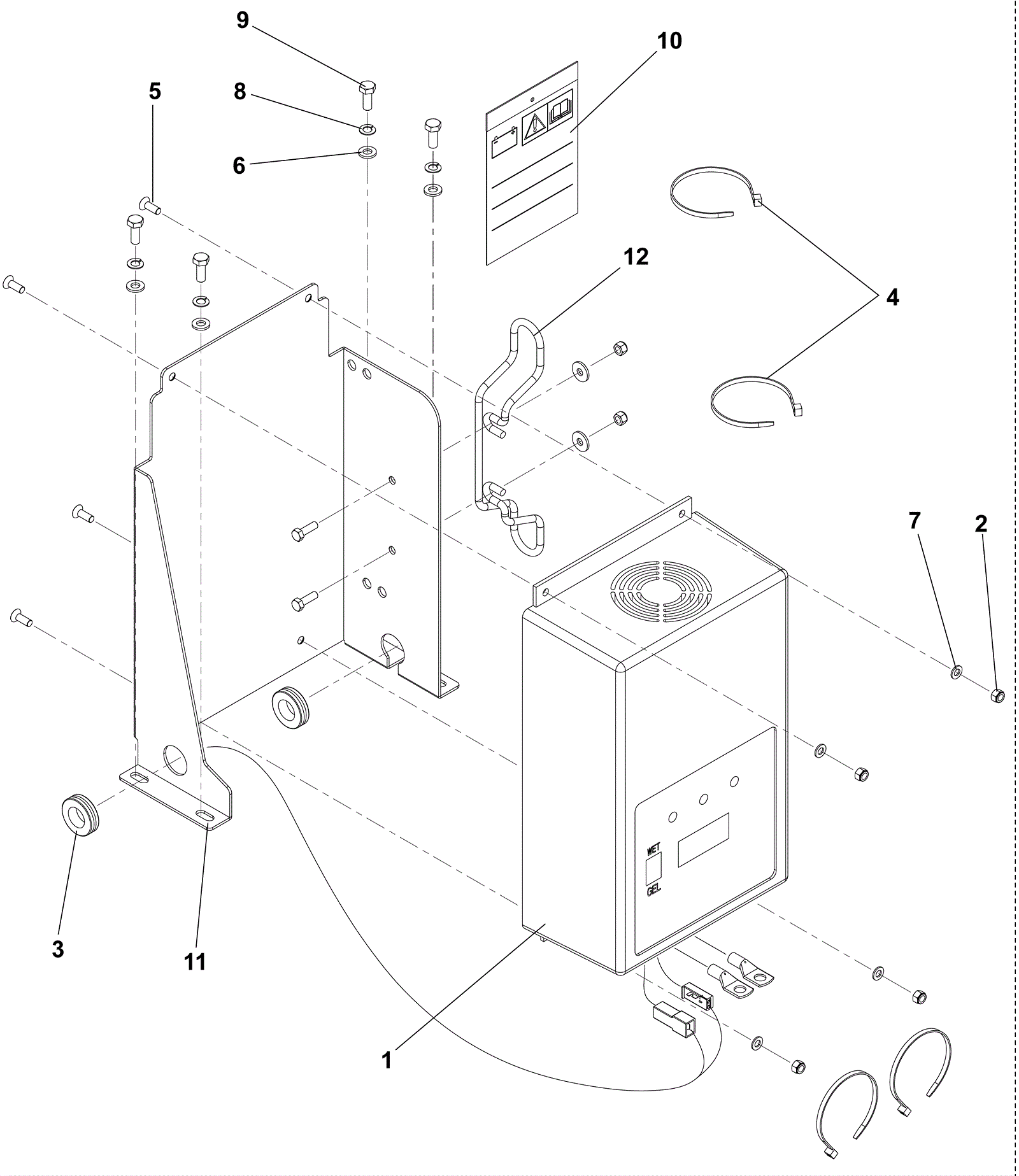 9
10
5
8
6
12
4
7
2
WET
GEL
3
11
1