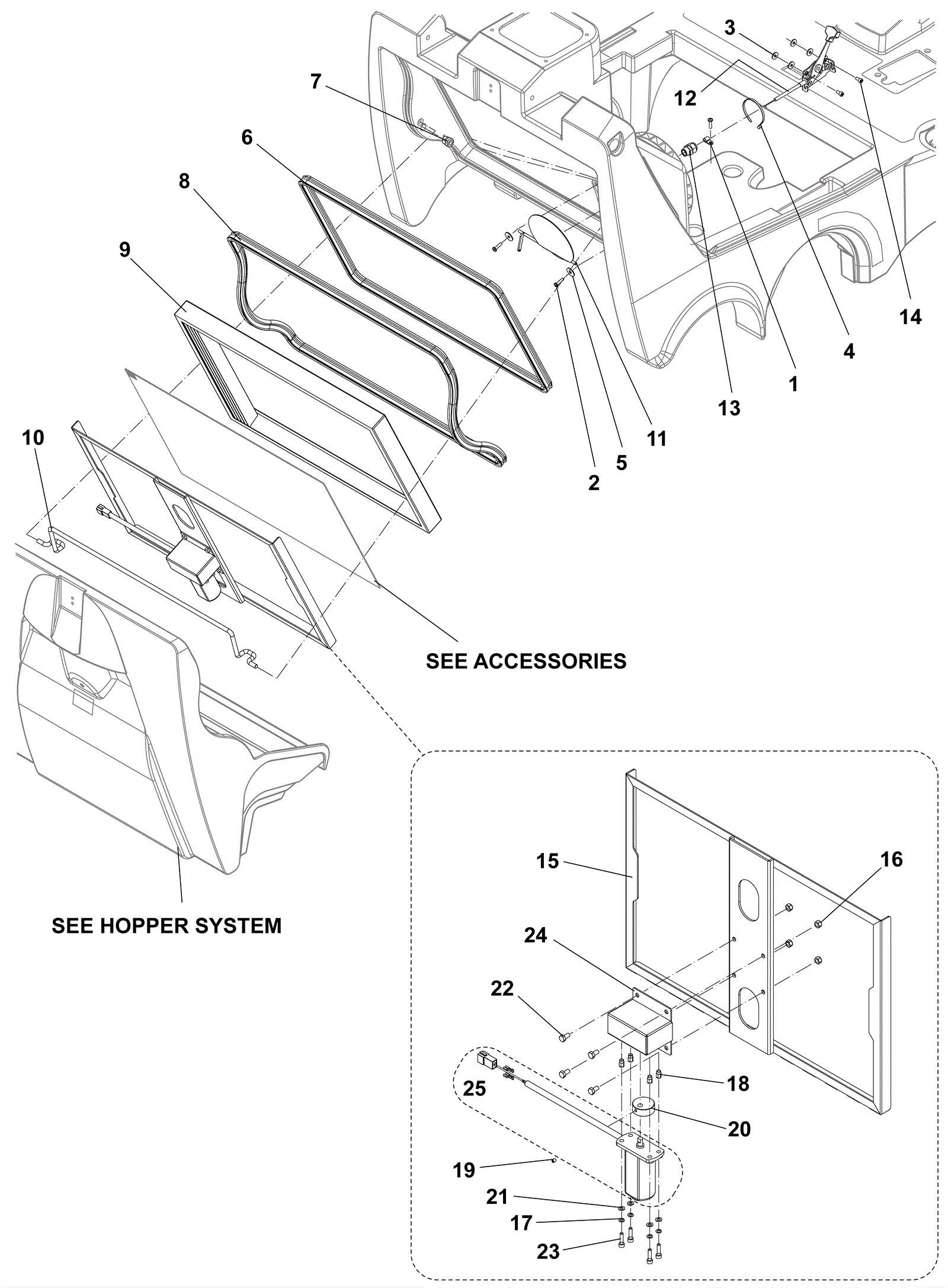 3
7
12
6
8
9
14
4
1
13
11
5
2
10
SEE ACCESSORIES
SEE HOPPER SYSTEM
15
16
24
22
18
25
20
19
21
17
23