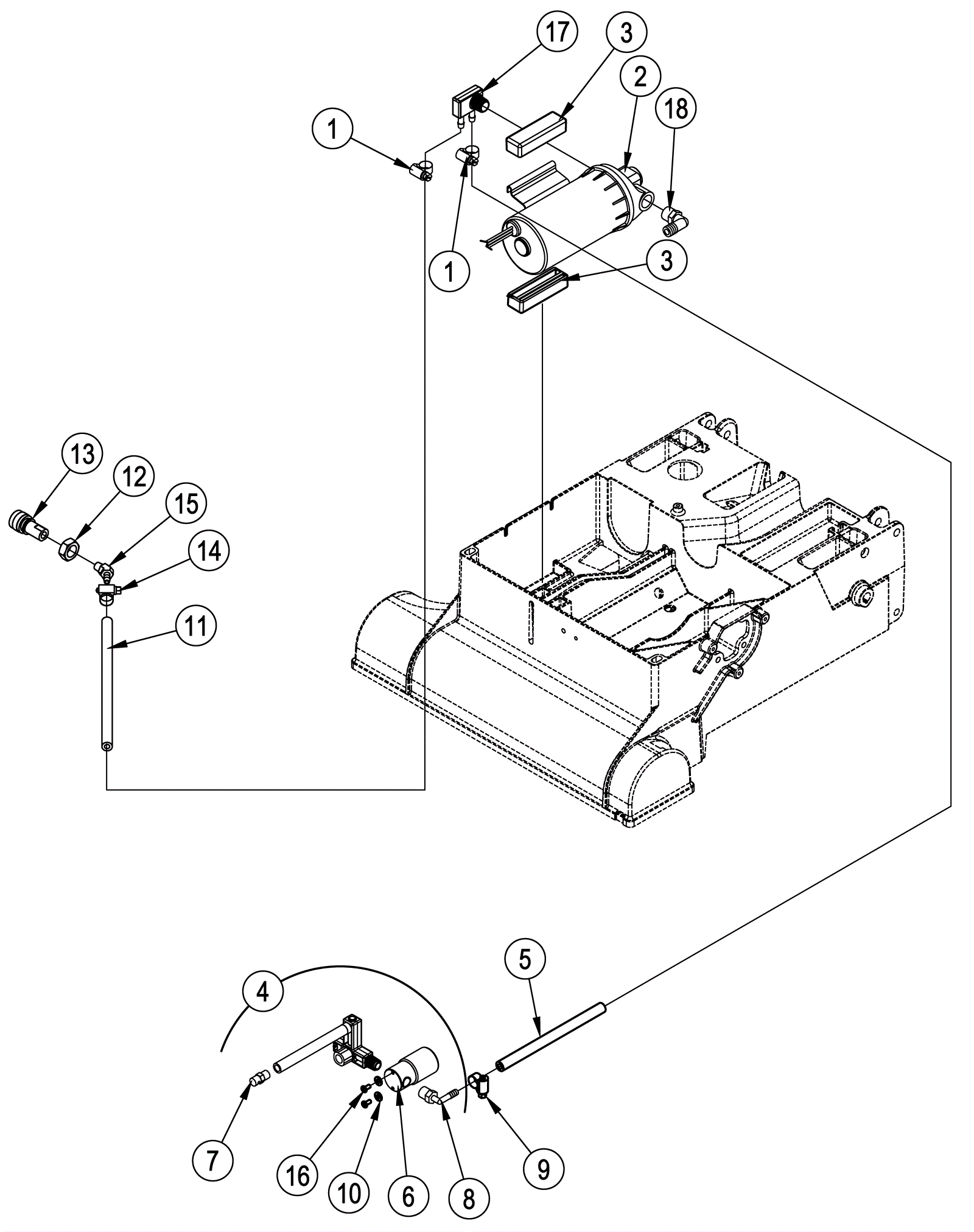 17
3
2
18
1
1
3
13
12
15
14
11
4
5
7
16
10
6
8
9