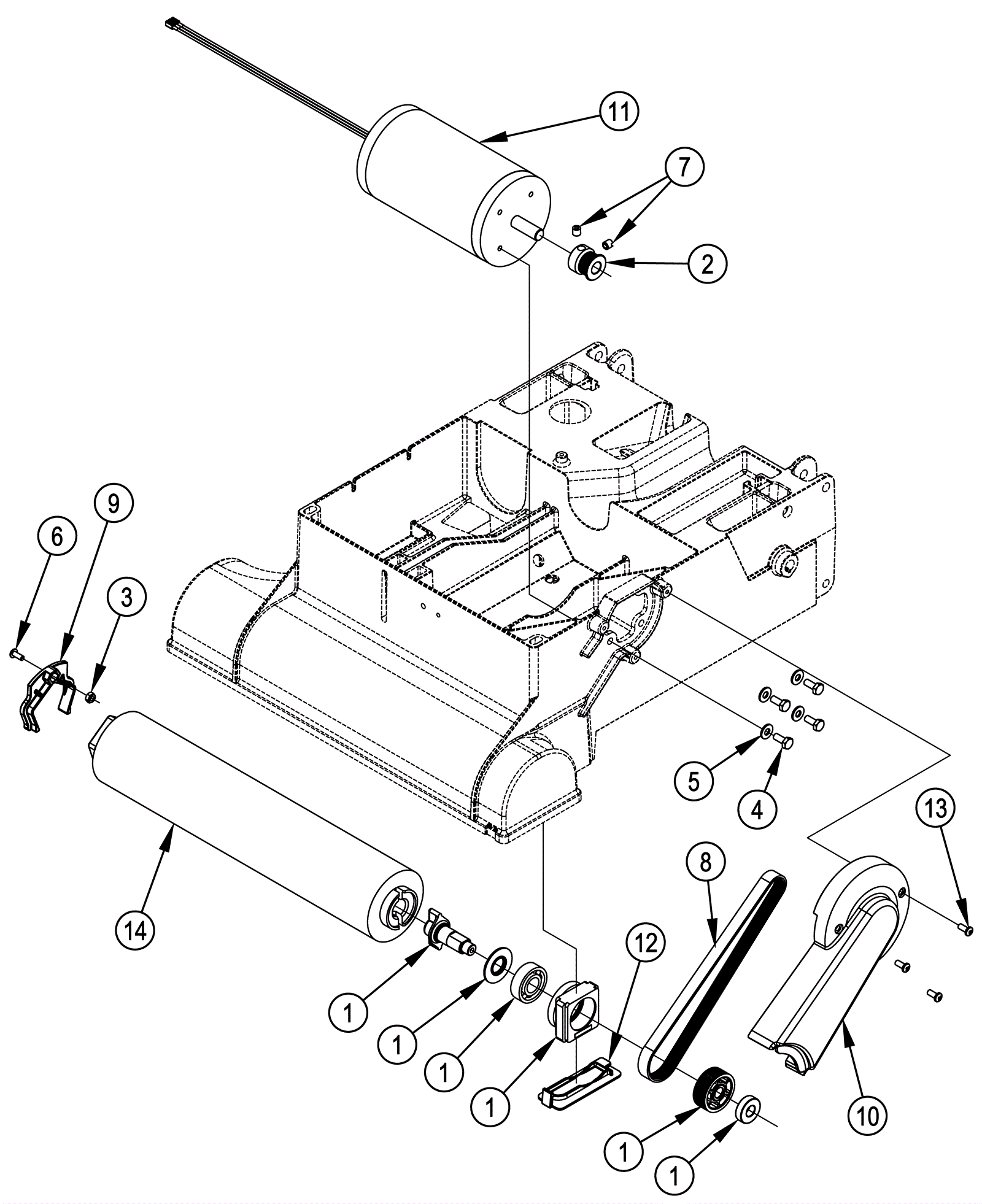 11
7
2
9
6
3
5
4
13
8
14
12
1
1
1
1
10
1
1