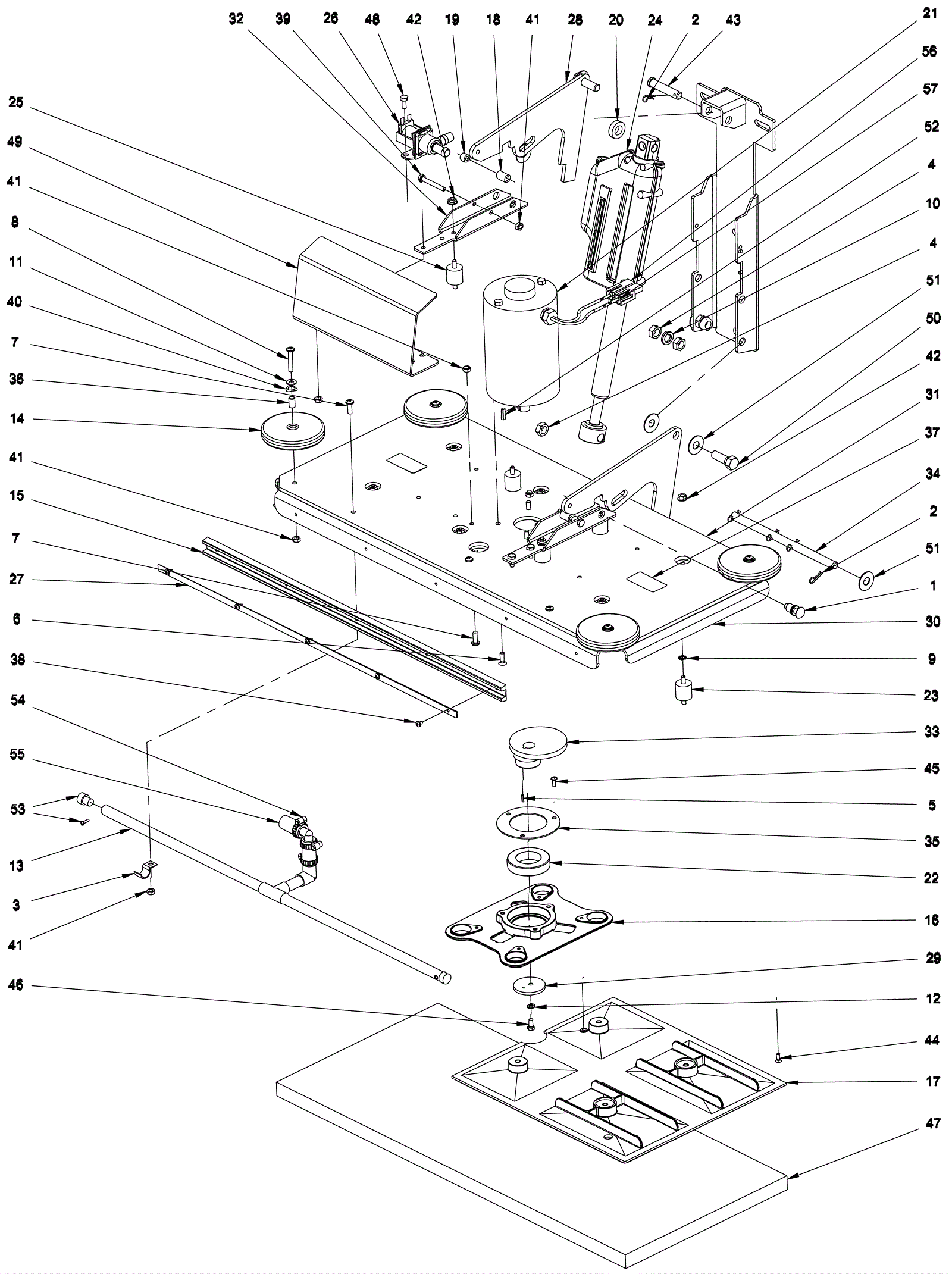 32 39 26 48 42 19 18 41 28 20 24 2 43 21
56
57
52
4
10
4
51
50
42
31
37
34
2
51
1
30
9
23
33
45
5
35
22
16
29
12
44
17
47

25
49
41
8
11
40
7
36
14
41
15
7
27
6
38
54
55
53
13
3
41
46