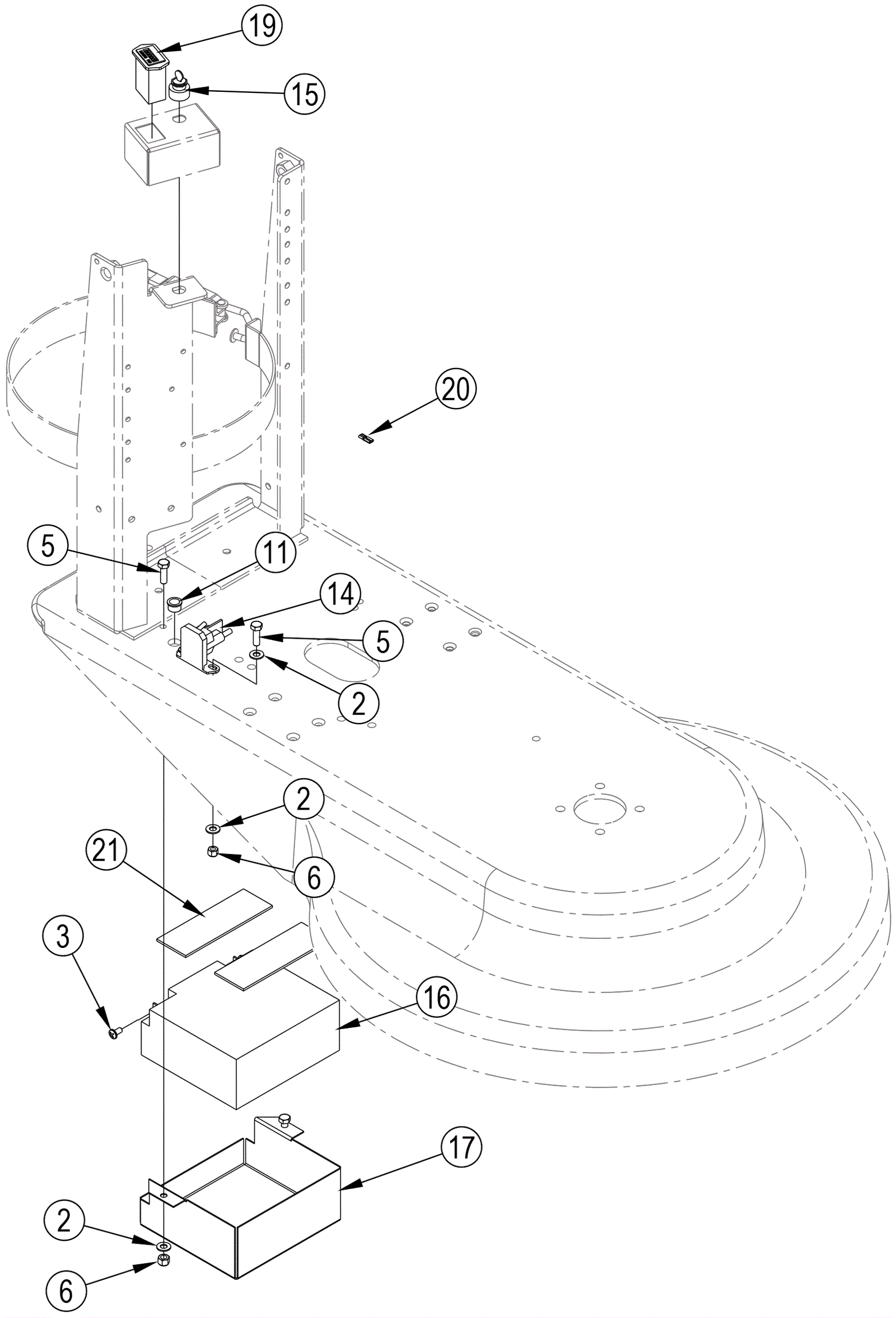 19
15
20
5
11
14
5
2
2
21
6
3
16
17
2
6