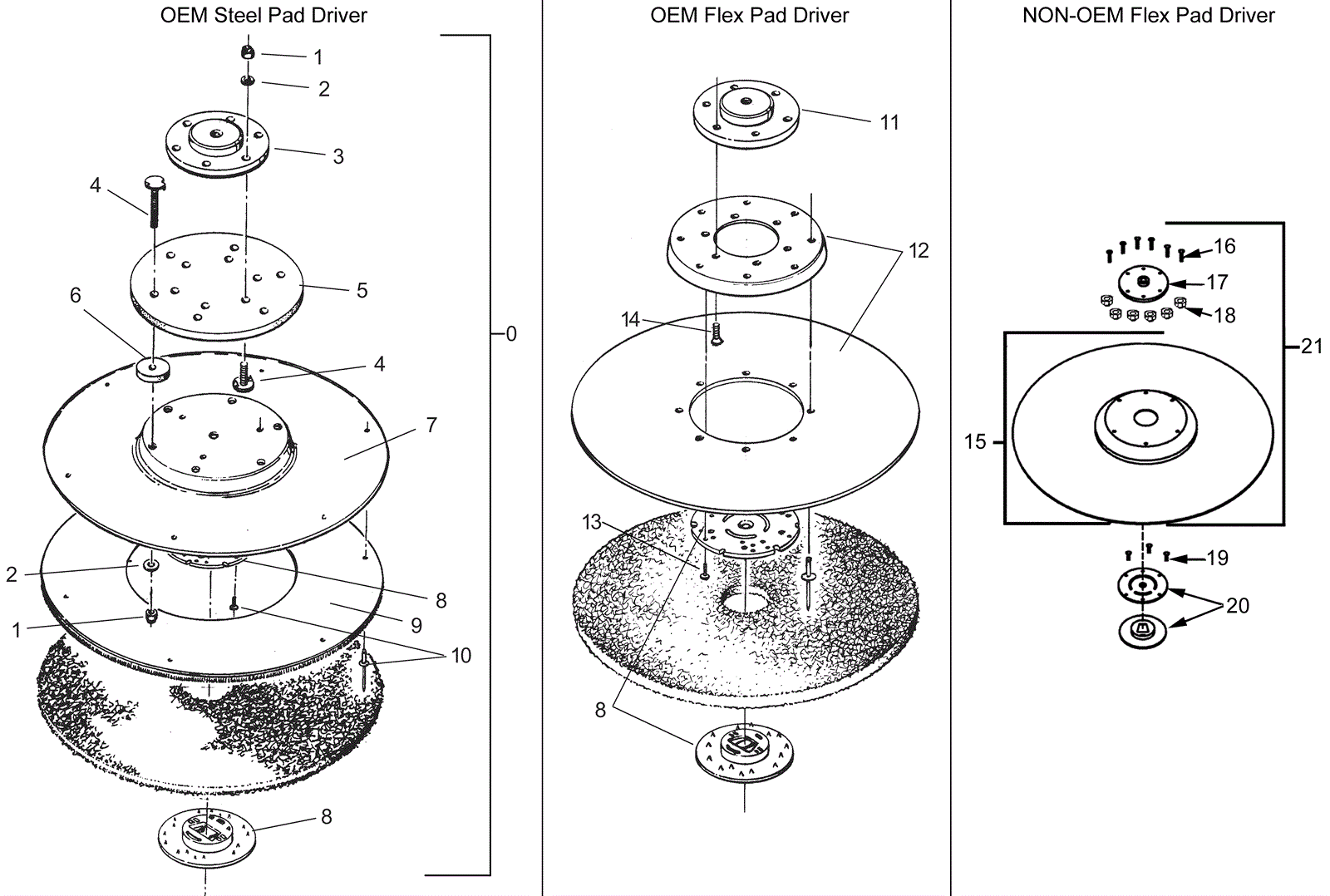 OEM Steel Pad Driver

1
2
3
4
5
6
4
7
0
2
8
9
1
10
8

OEM Flex Pad Driver

11
12
14
13
8

NON-OEM Flex Pad Driver

16
17
18
21
15
19
20