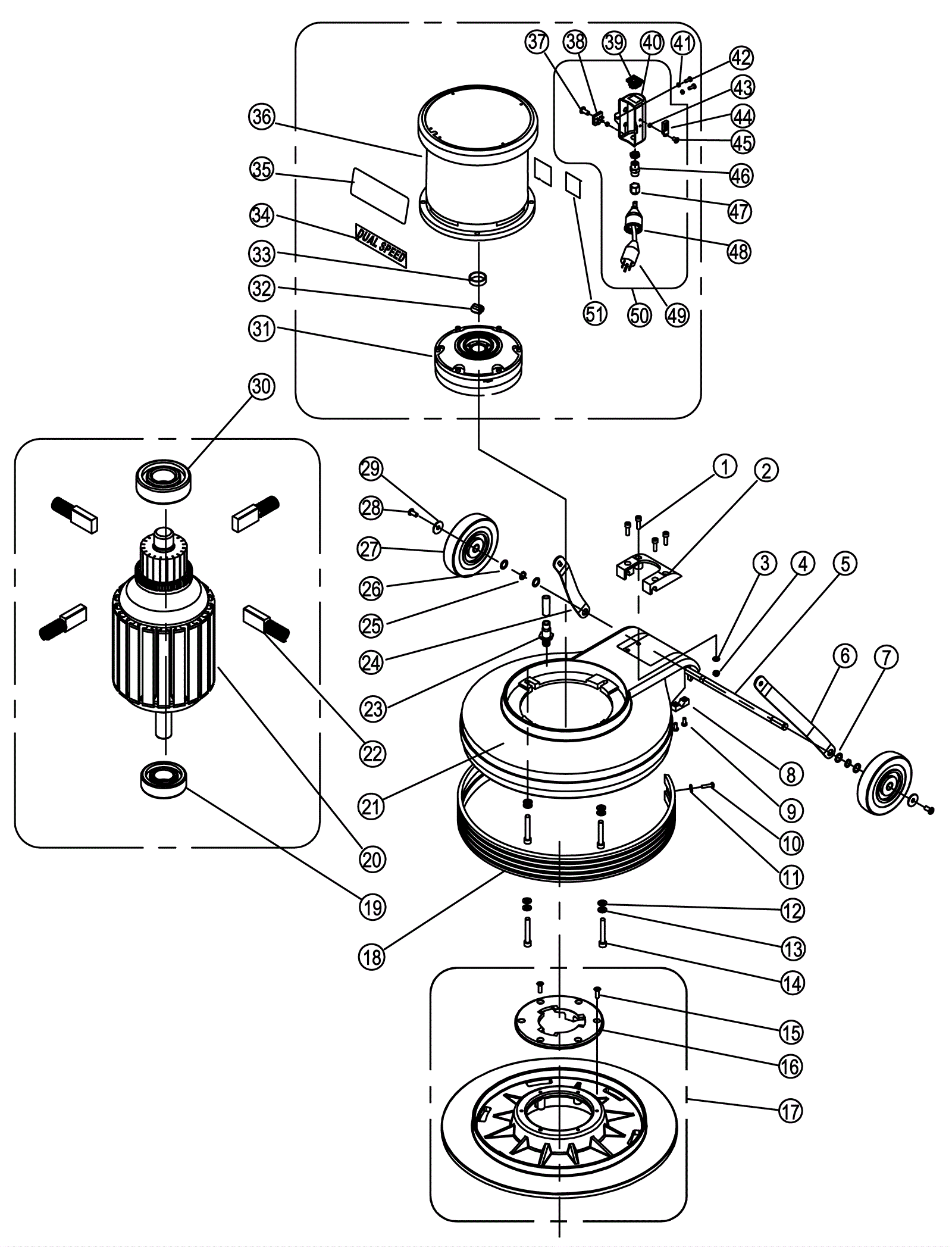 37 38 39 40 41
42
43
44
45
46
47
48
49
50
51
36
35
34
DUAL SPEED
33
32
31
30
29
28
27
26
25
24
23
22
21
20
19
18
1
2
3
4
5
6
7
8
9
10
11
12
13
14
15
16
17