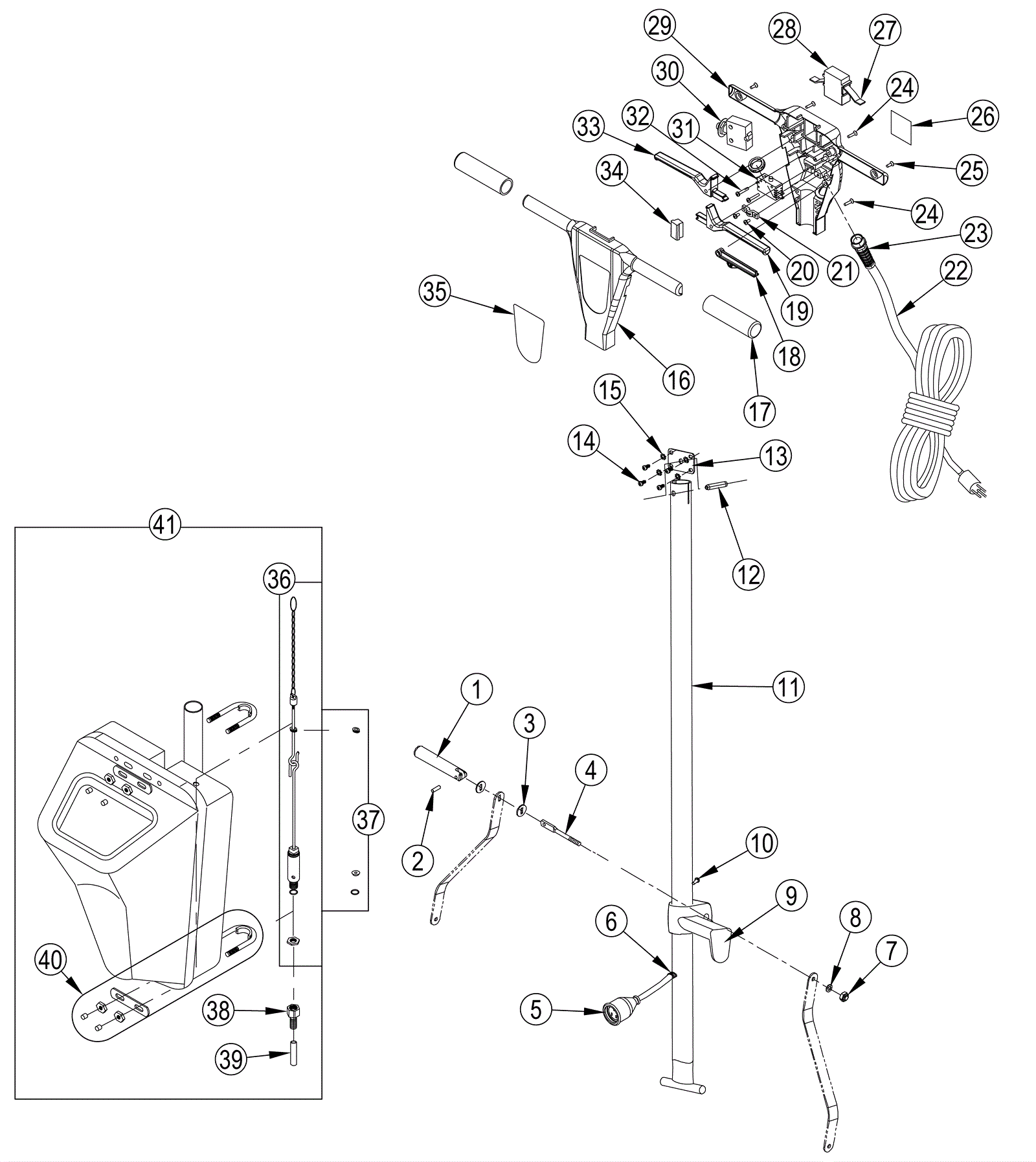 29
28
27
30
24
26
33
32
31
25
34
24
23
20
21
22
19
35
18
16
17
15
14
13
12
41
36
11
1
3
4
37
2
10
9
6
8
7
40
5
38
39