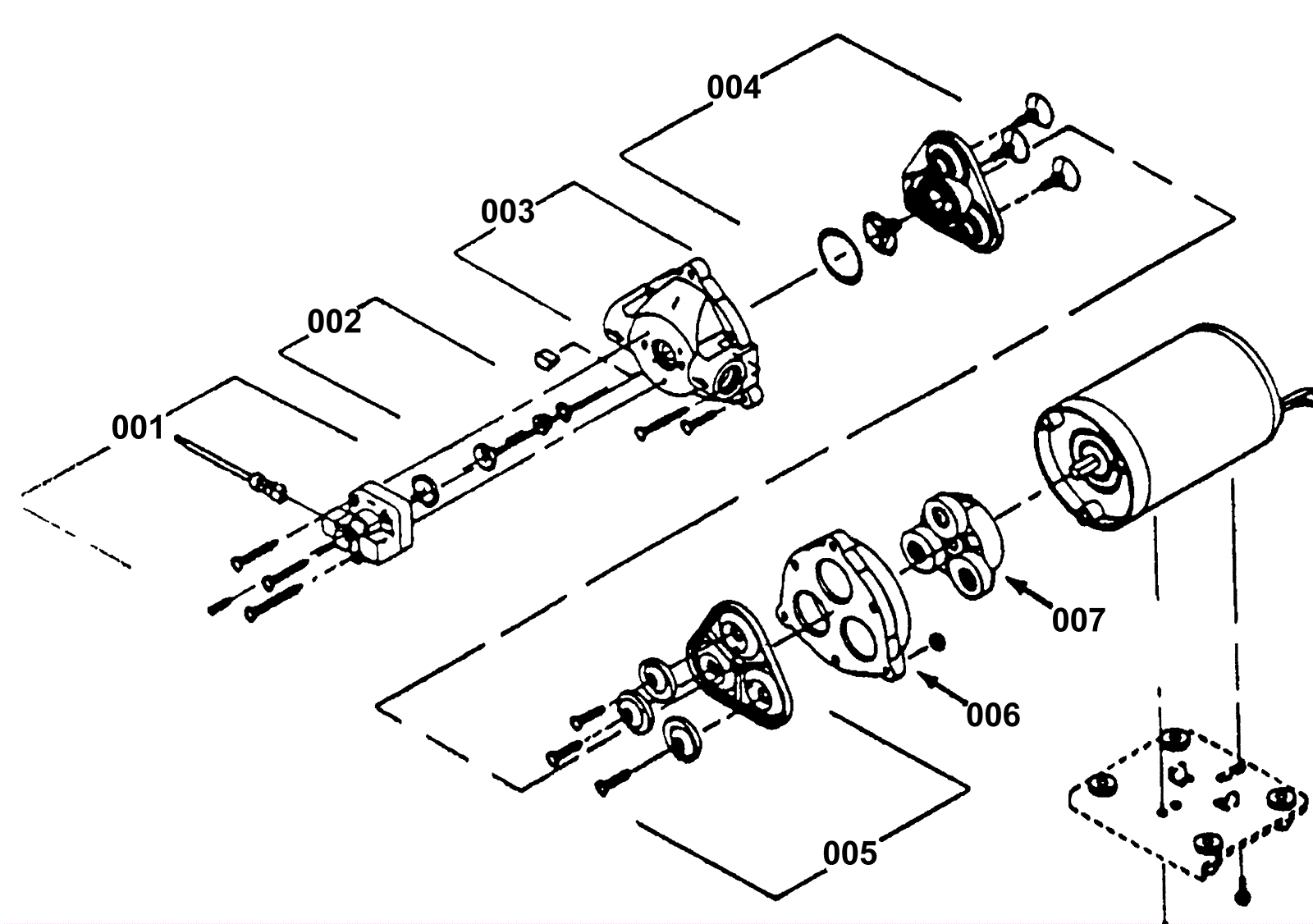 004

003

002

001

007

006

005