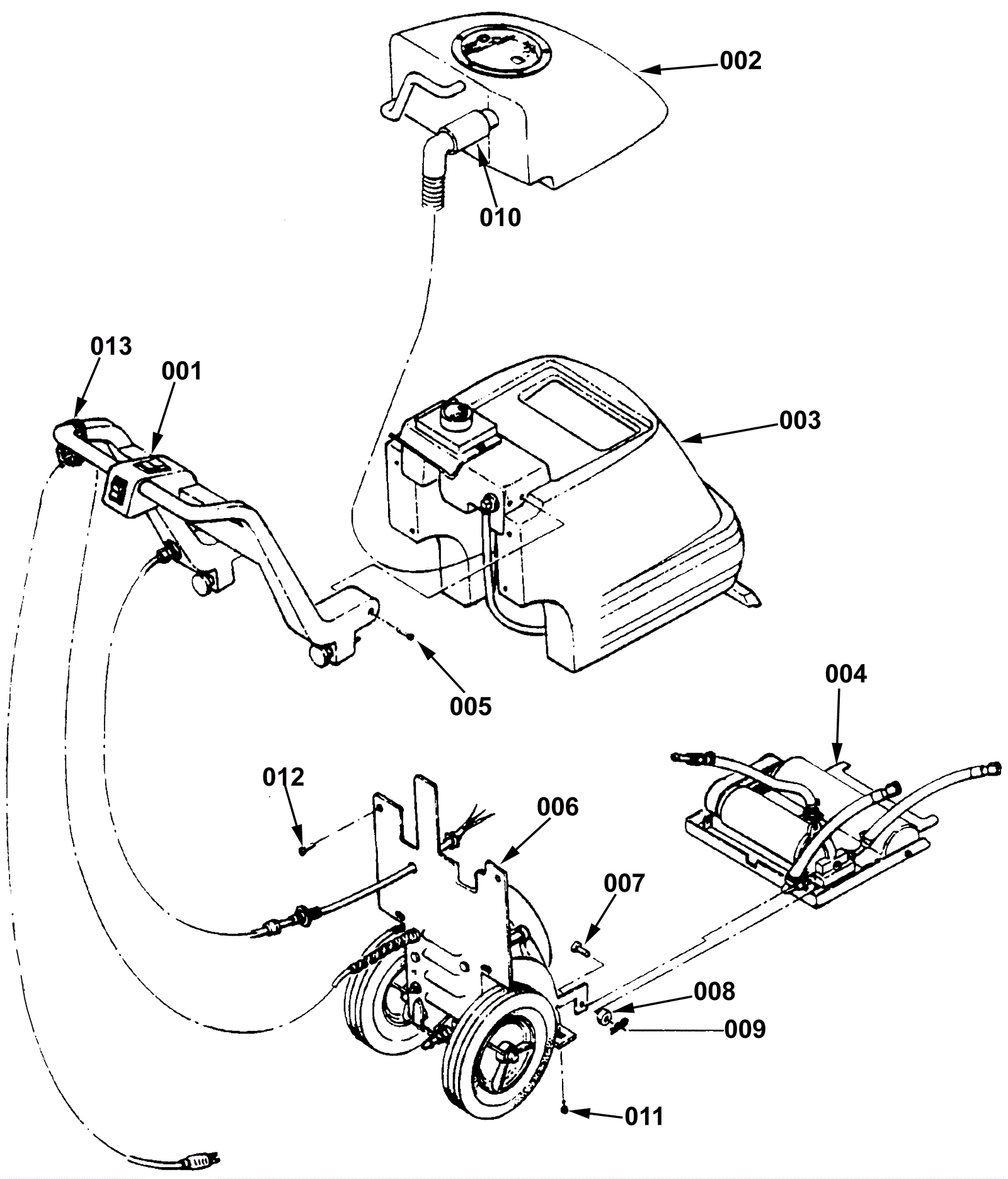 002

010

013

001

003

005

004

012

006

007

008

009

011