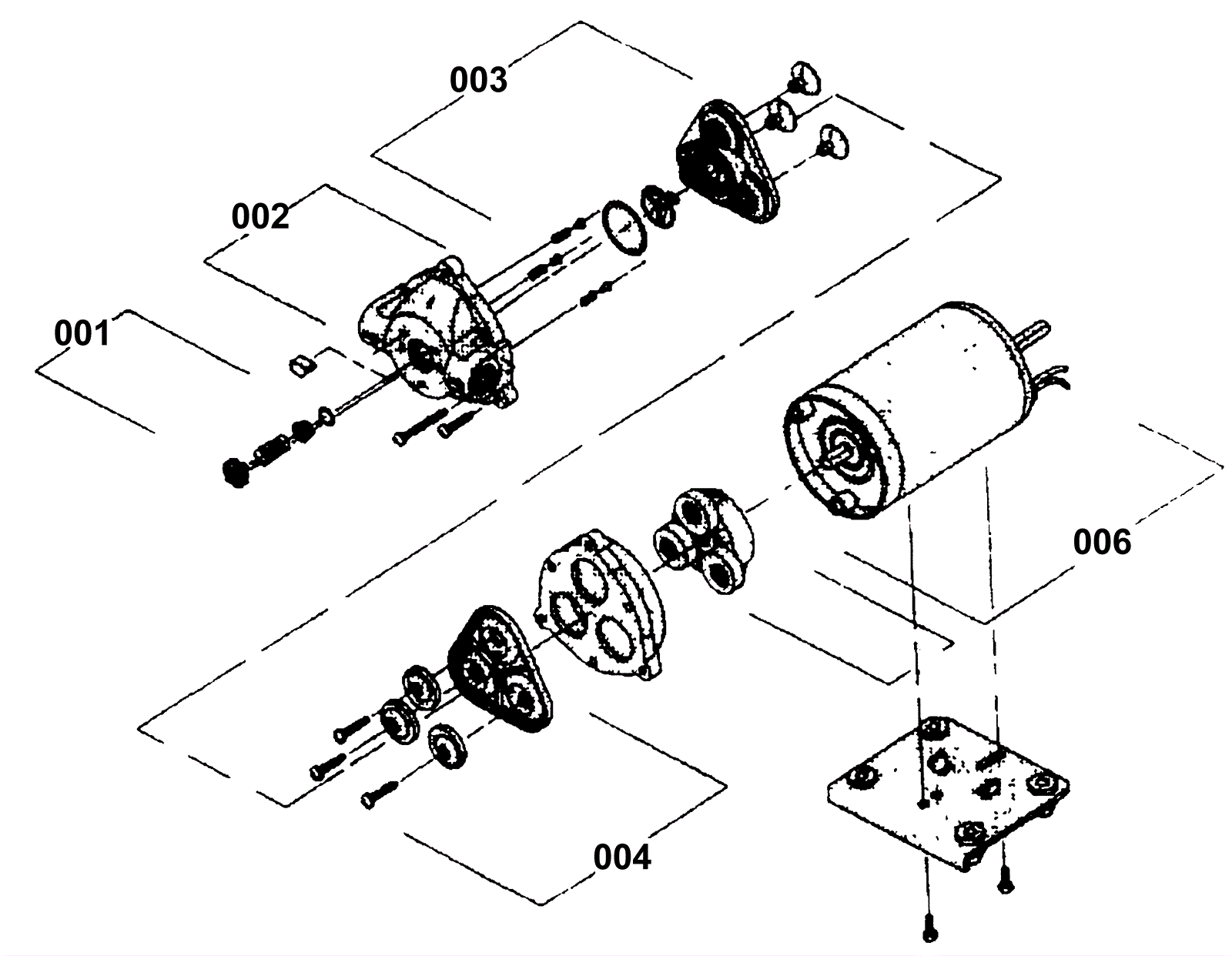 003
002
001
006
004