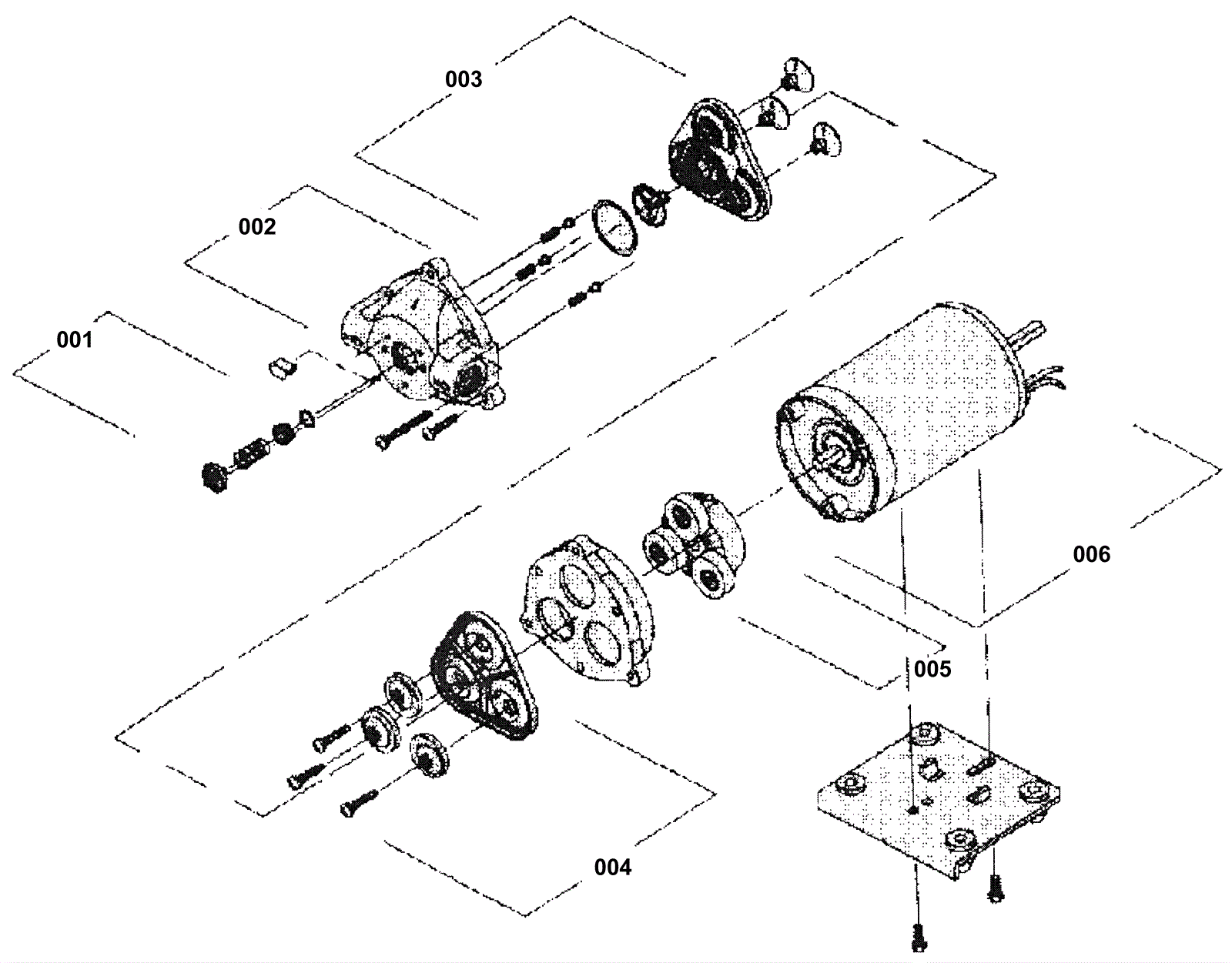 003

002

001

006

005

004