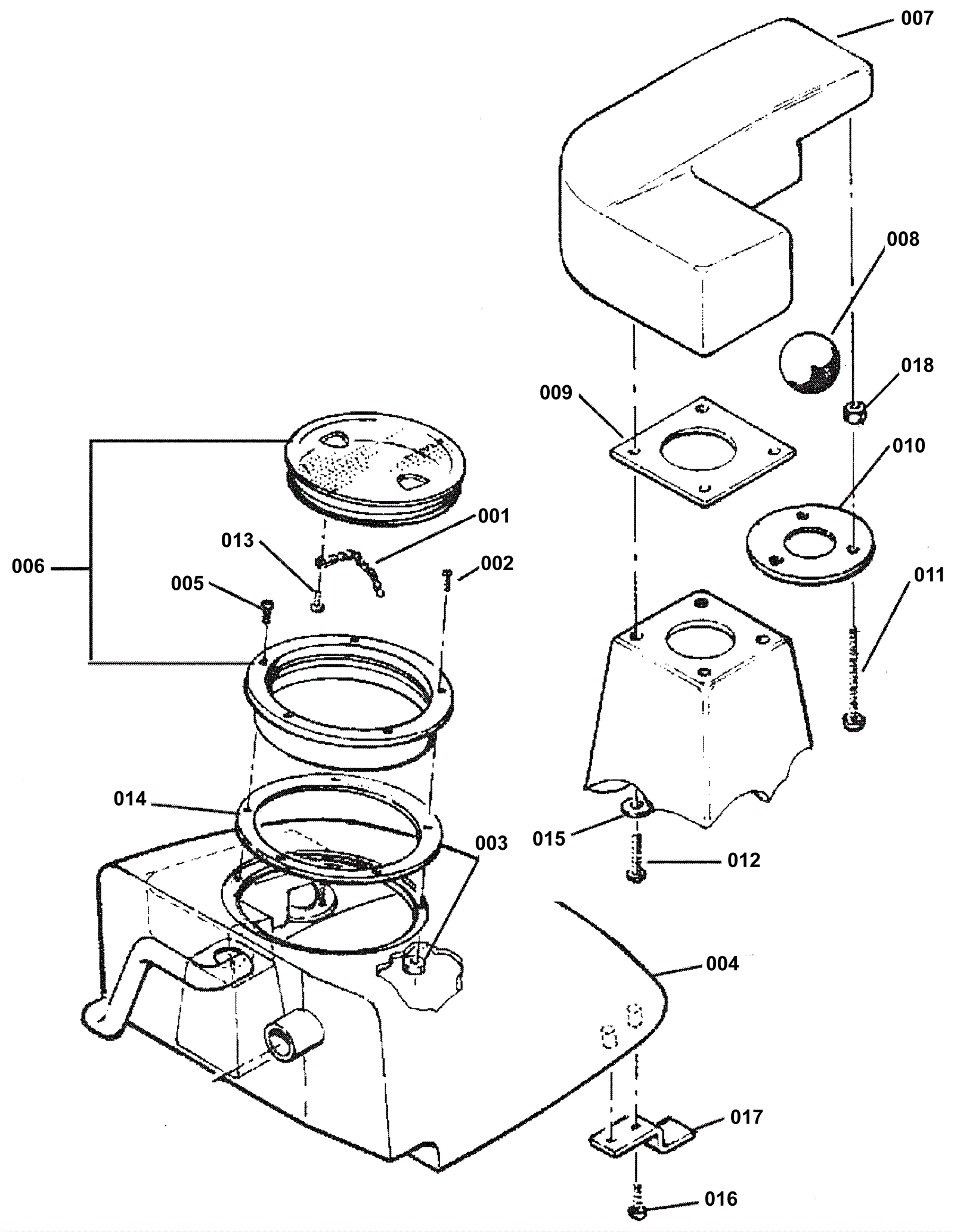 007
008
018
009
010
001
013
002
006
005
011
014
003
015
012
004
017
016