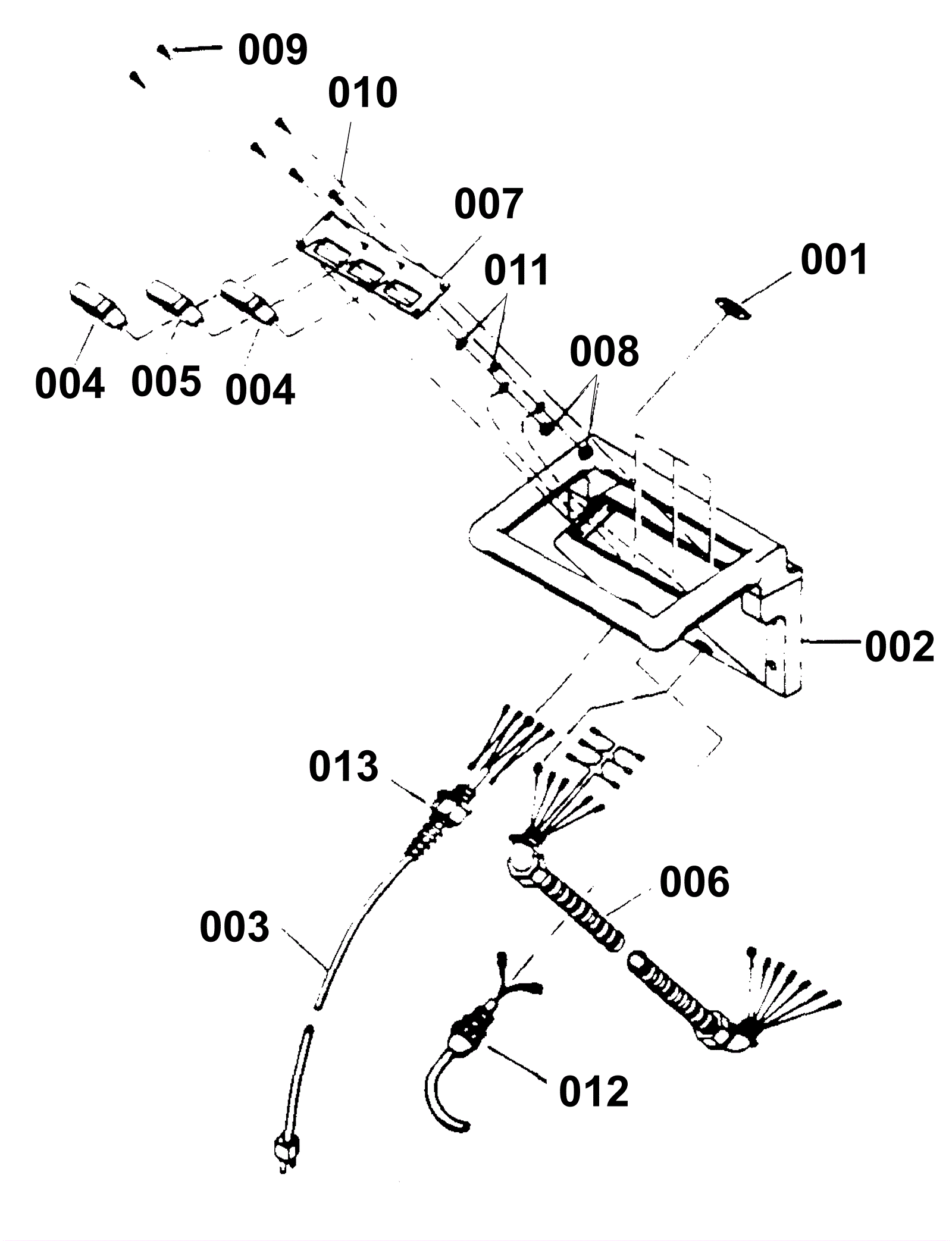 009
010
007
011
001
008
004
005
004
002
013
006
003
012