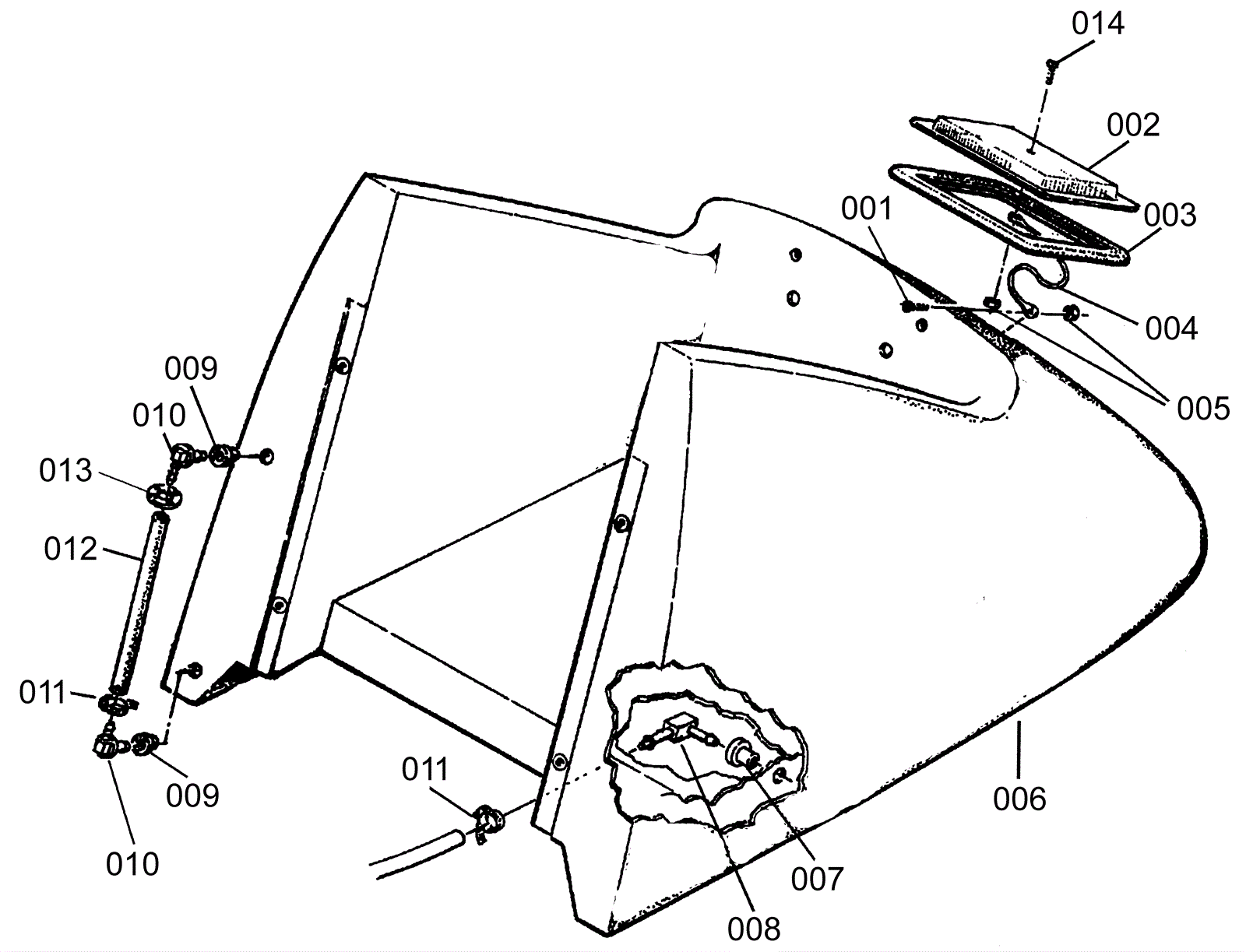 014
002
001
003
004
005
009
010
013
012
011
009
010
011
006
007
008