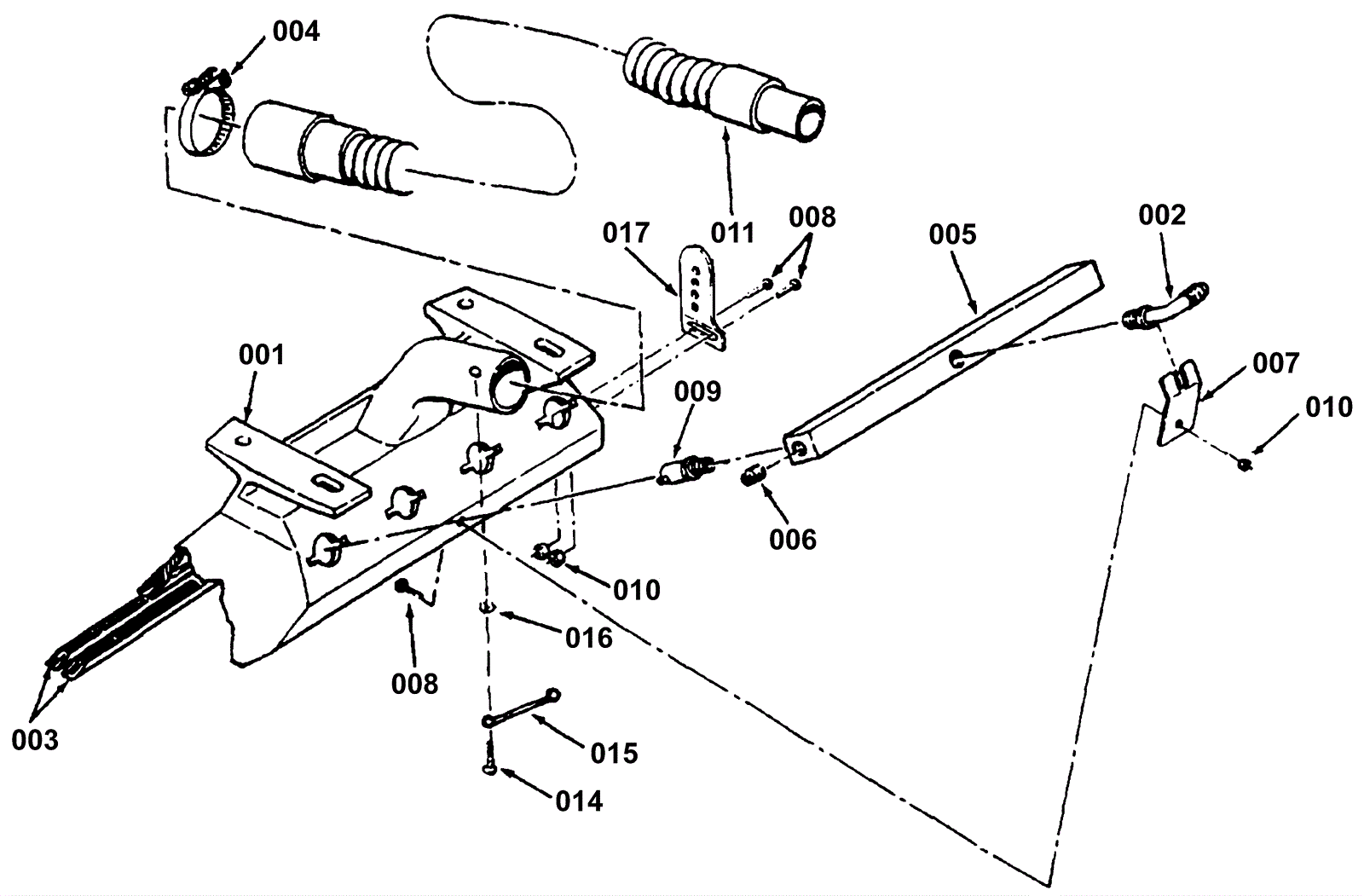 004
017
011
008
005
002
001
009
007
010
006
010
016
008
003
015
014