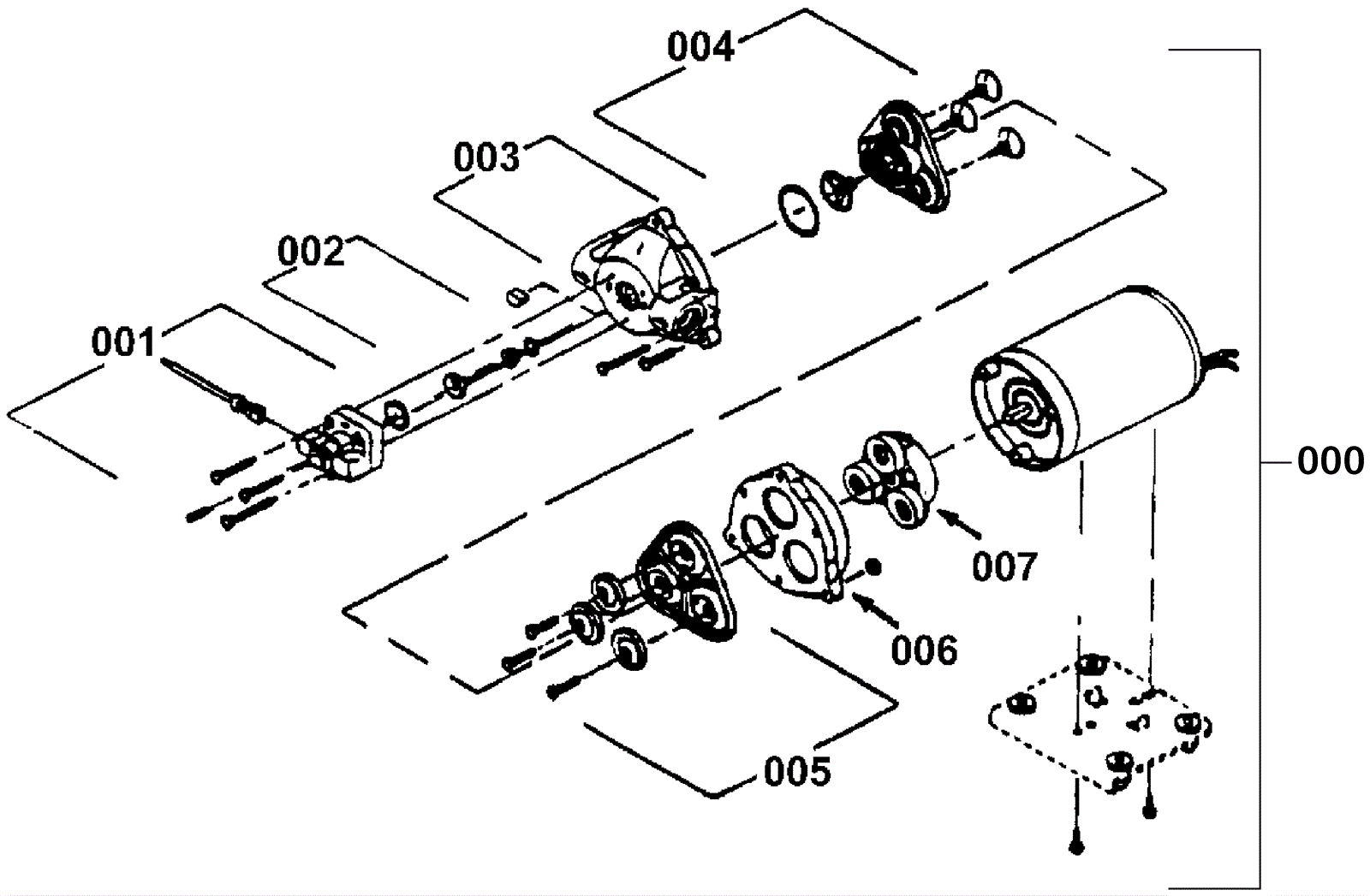 004
003
002
001
000
007
006
005