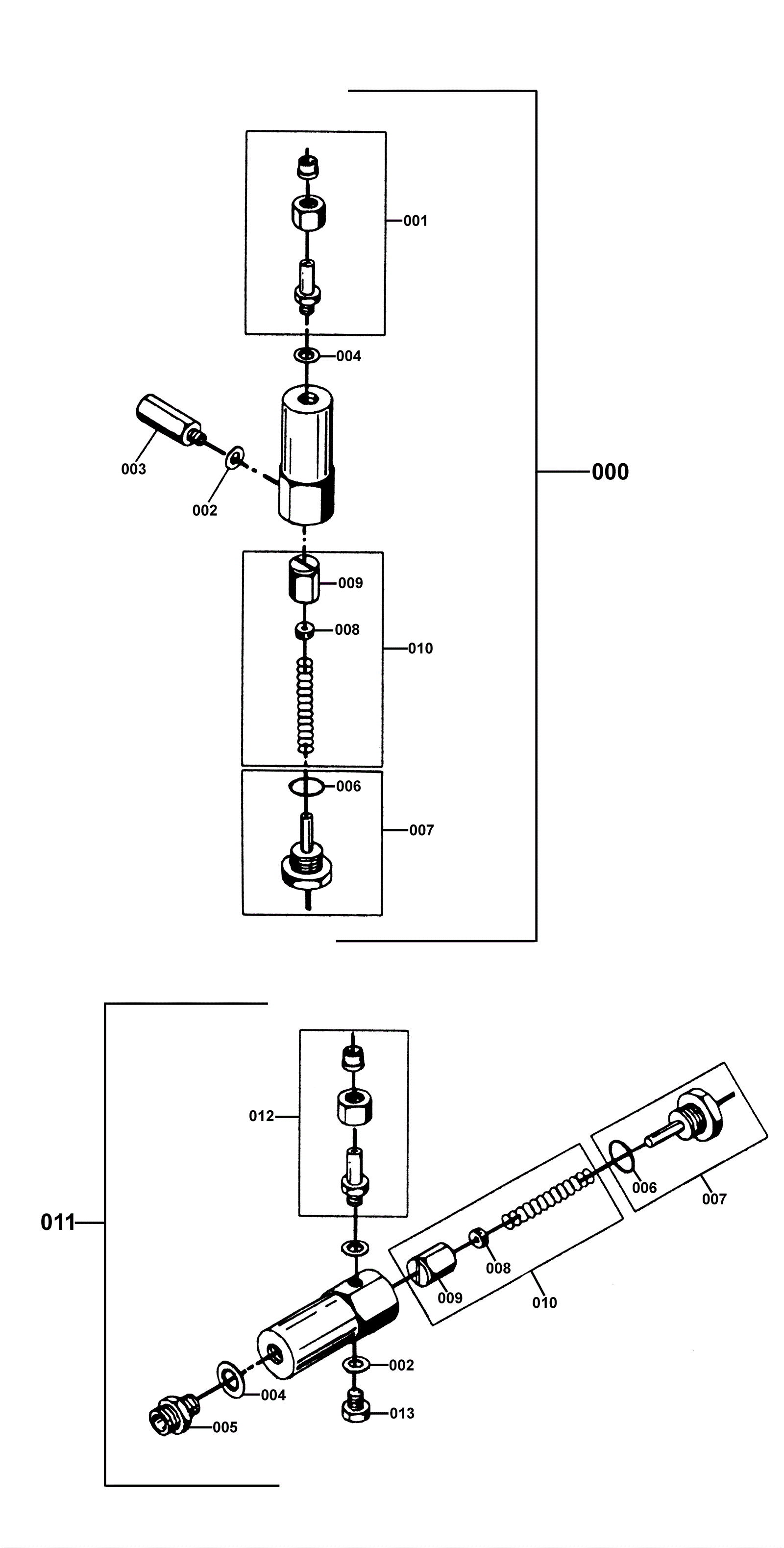 001
004
003
002
000
009
008
010
006
007

012
011
006
007
008
009
010
002
004
013
005