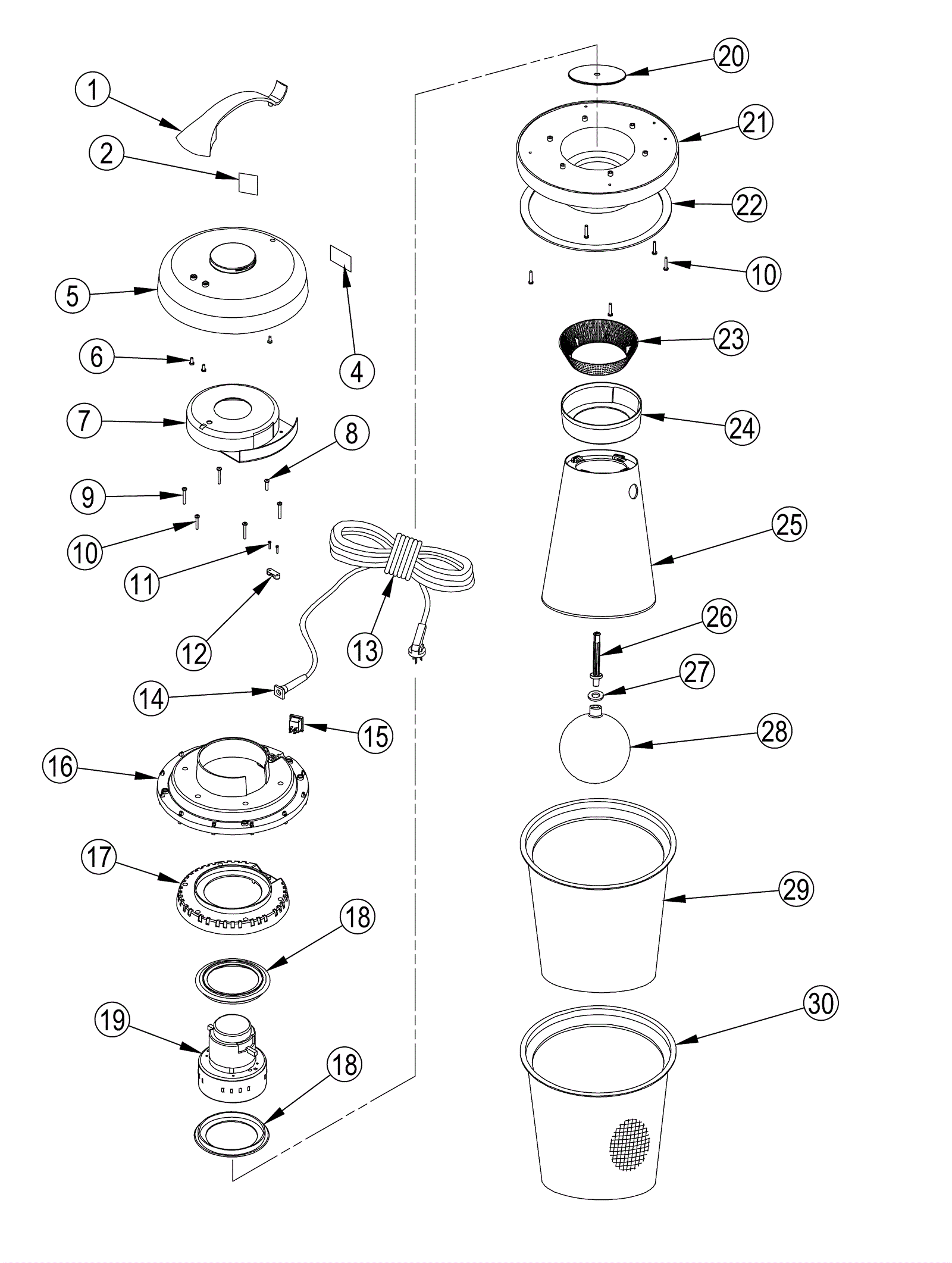 1
2
5
4
6
7
8
9
10
11
12
13
14
15
16
17
18
19
18
20
21
22
10
23
24
25
26
27
28
29
30