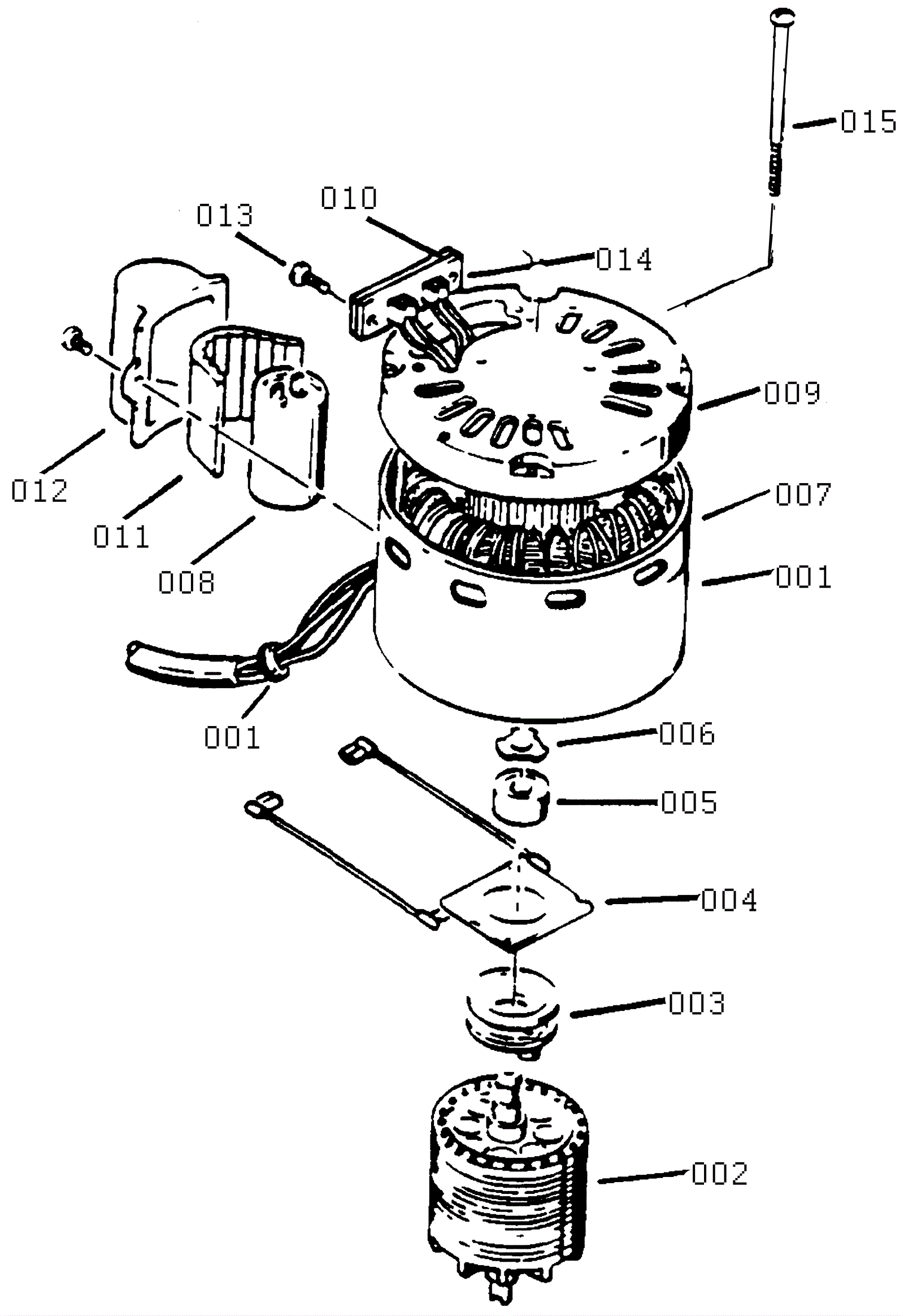 015
010
013
014
009
012
011
008
007
001
001
006
005
004
003
002