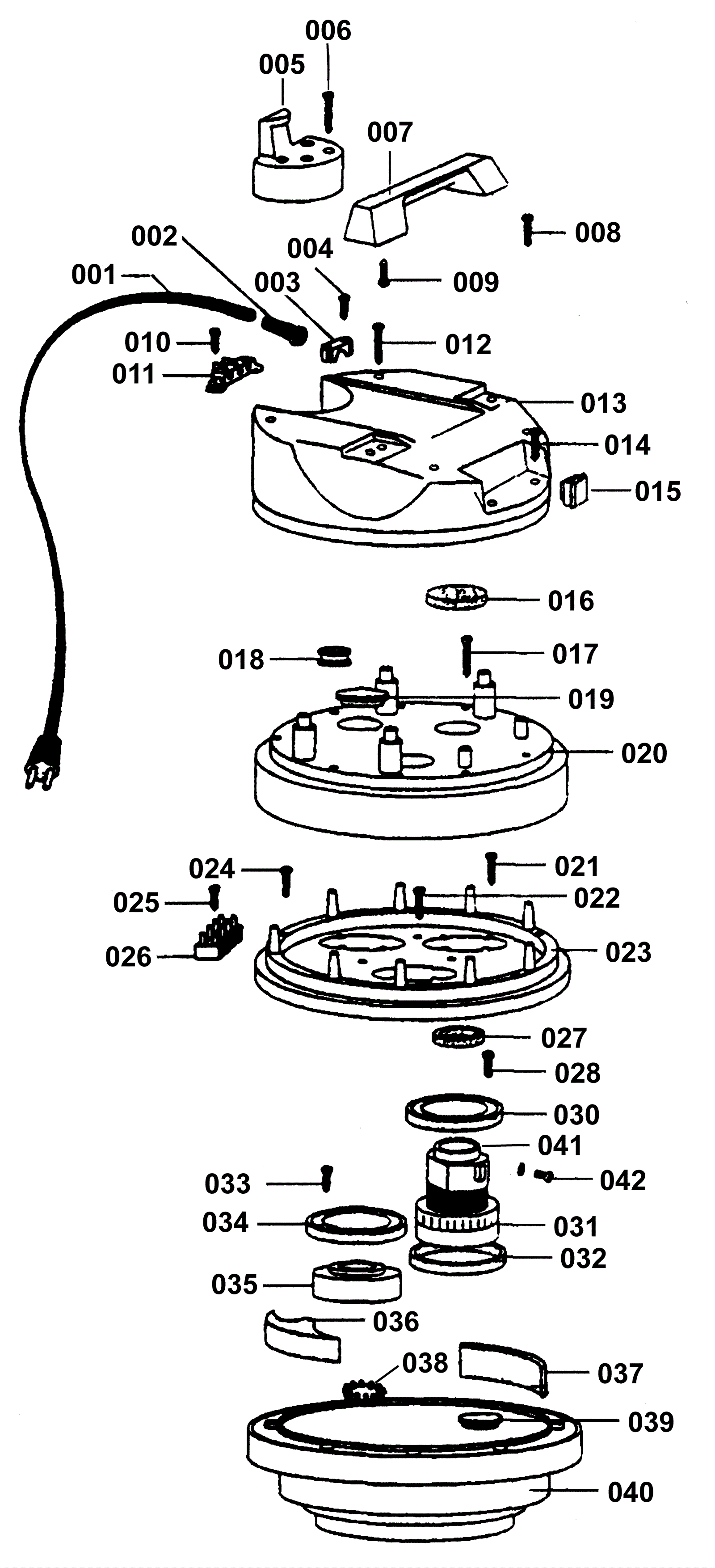 006
005
007
008
002
004
001
003
009
010
012
011
013
014
015
016
018
017
019
020
024
021
025
022
026
023
027
028
030
041
033
042
034
031
032
035
036
038
037
039
040