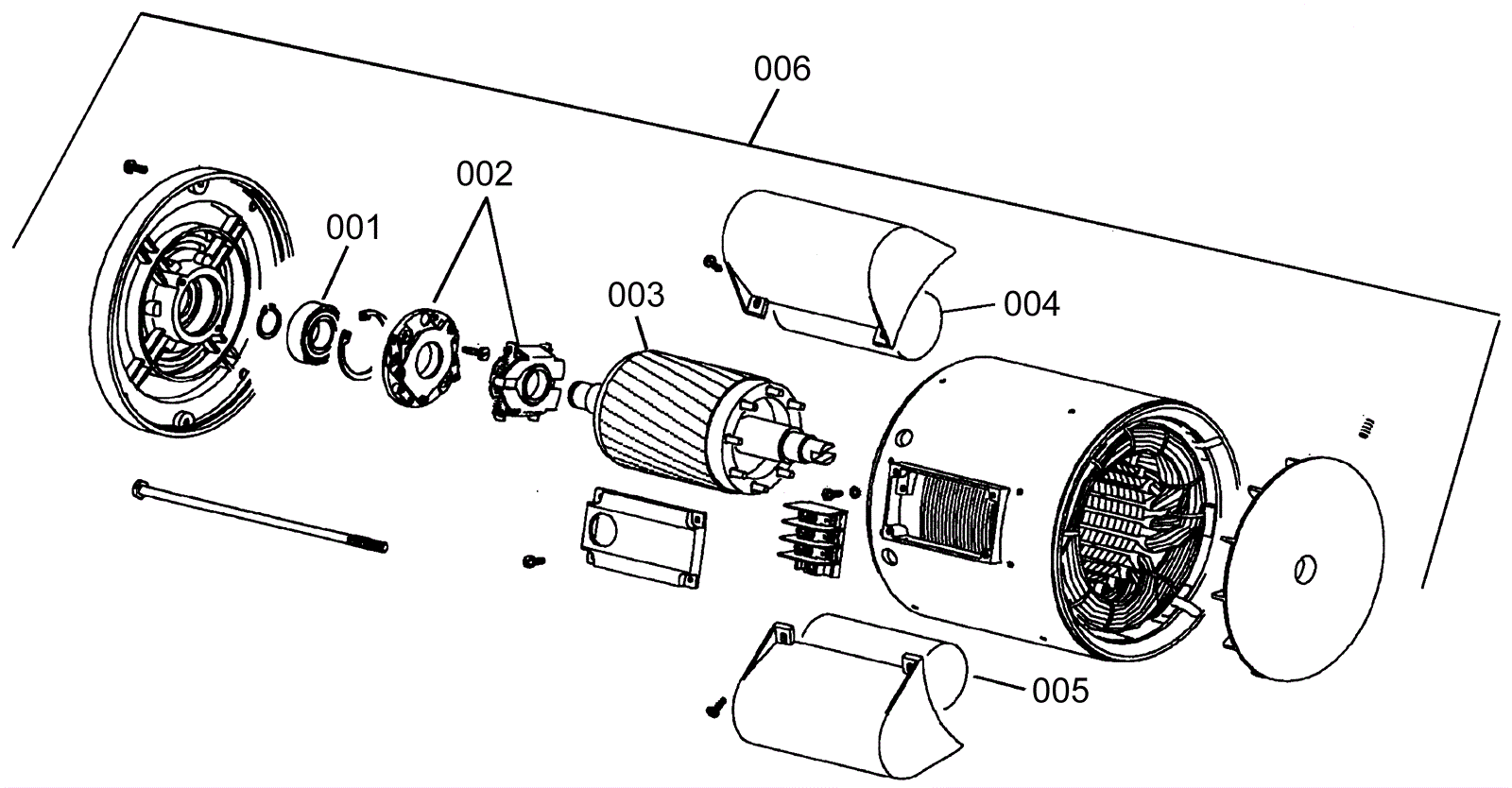 006

002

001

003

004

005